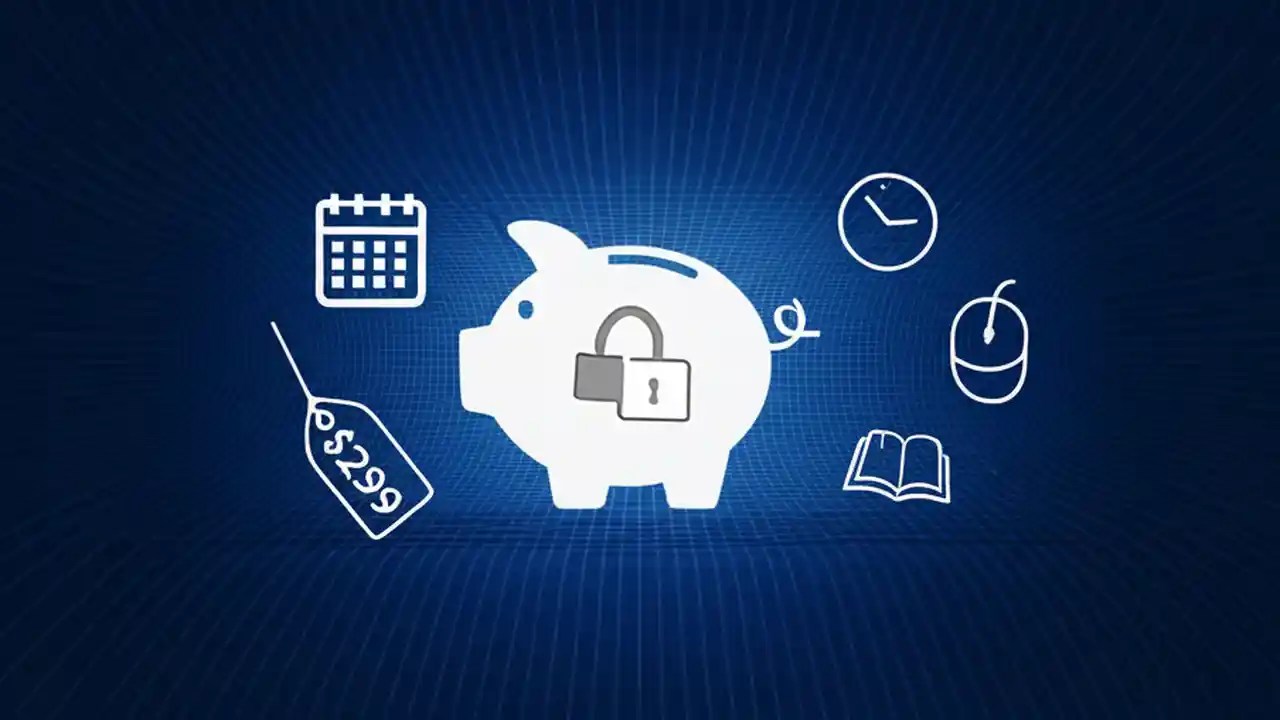 $299