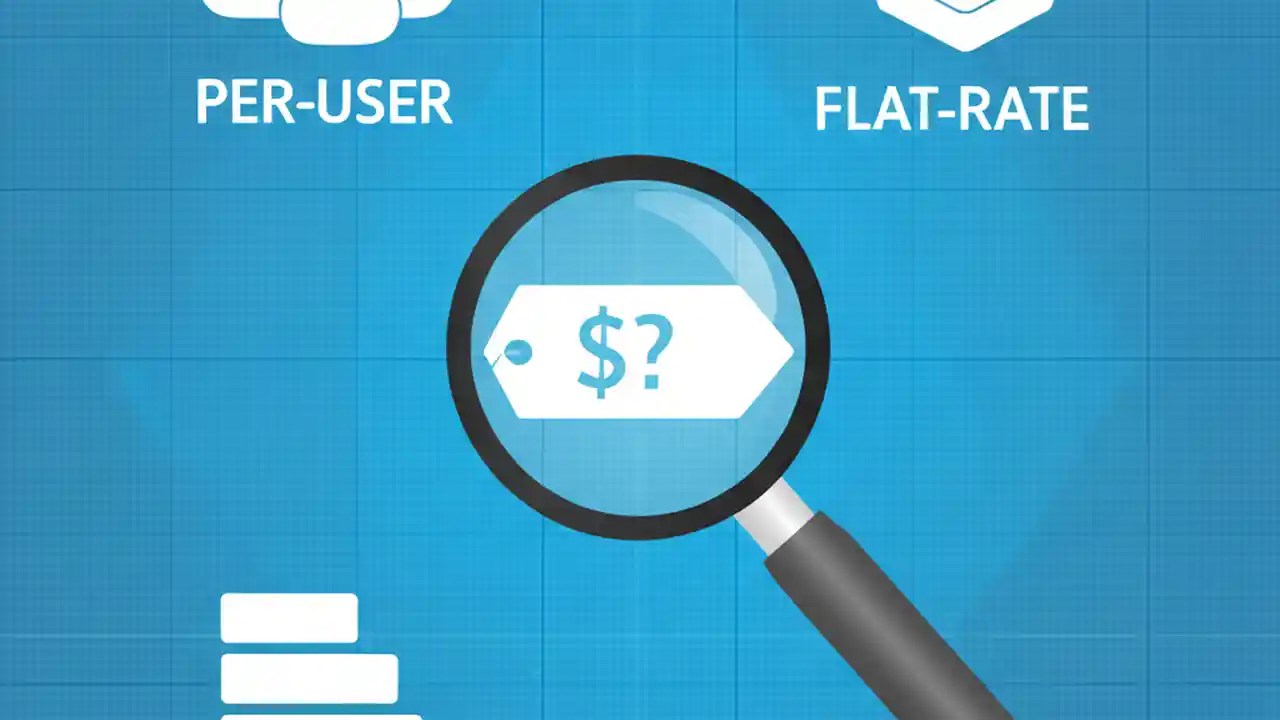 PER-USER

FLAT-RATE

$?