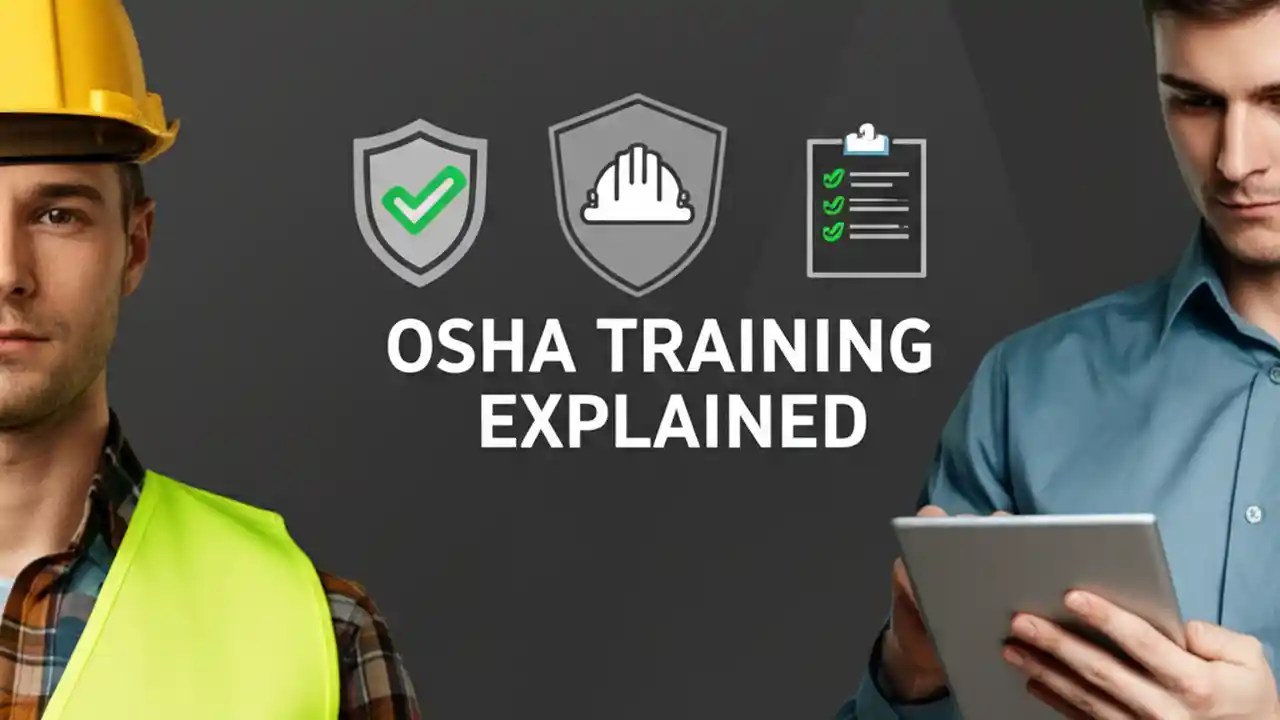 OSHA TRAINING
EXPLAINED