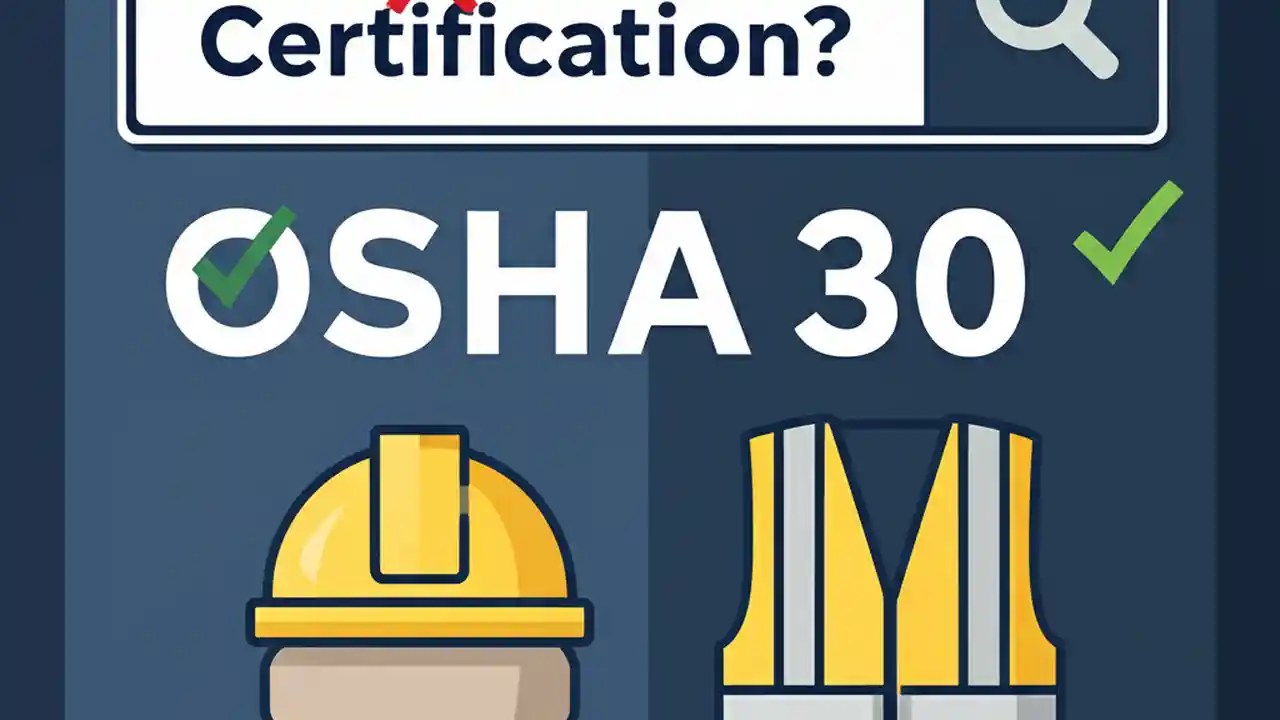 Certification?

OSHA 30