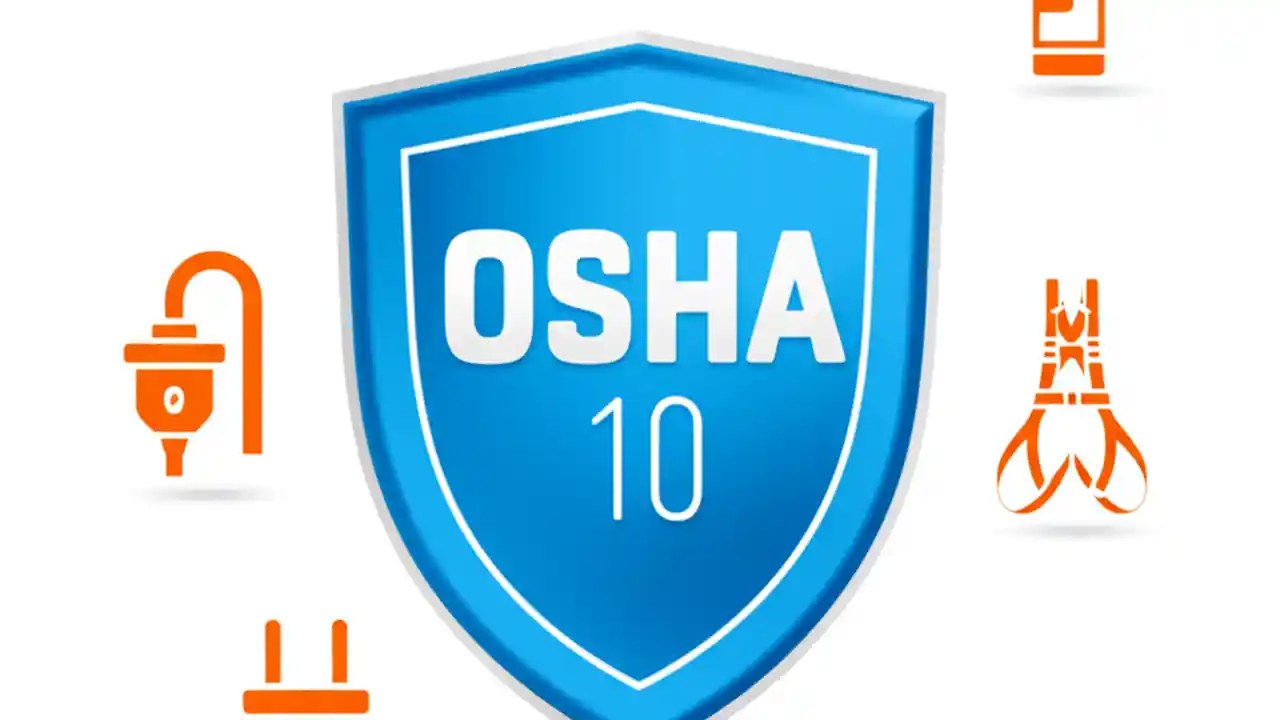 OSHA
10