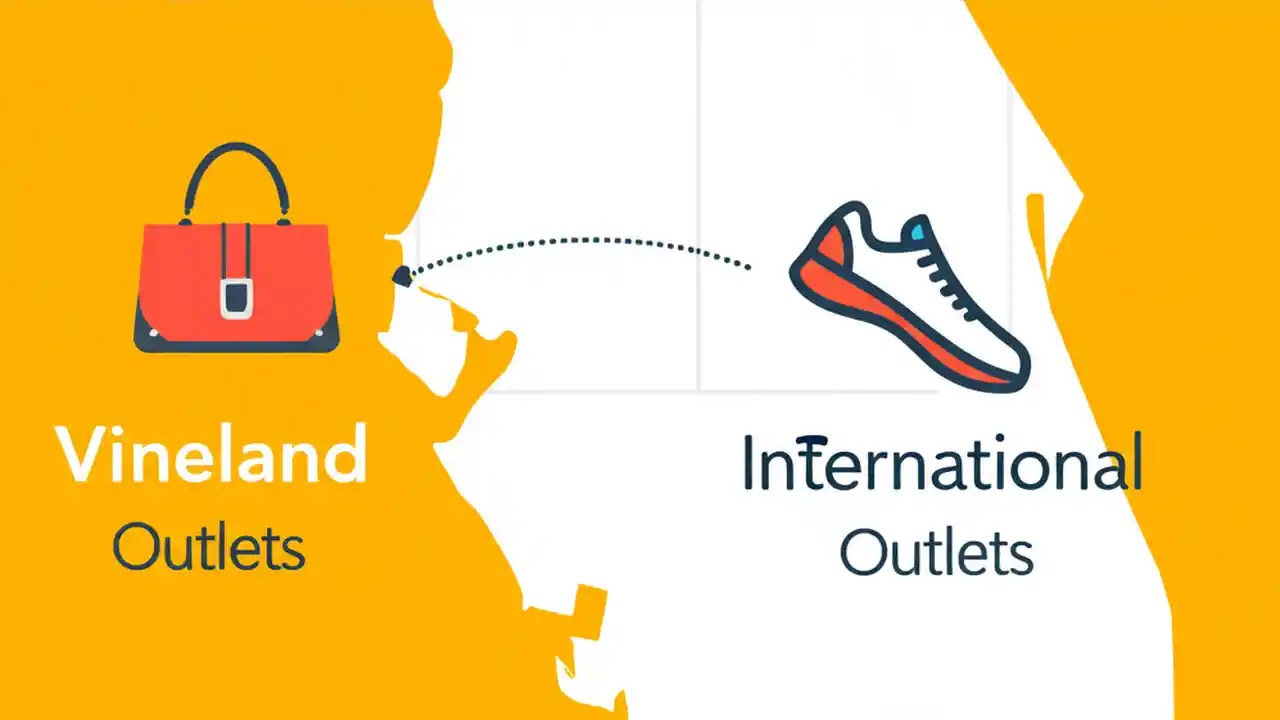 Vineland
Outlets

International
Outlets