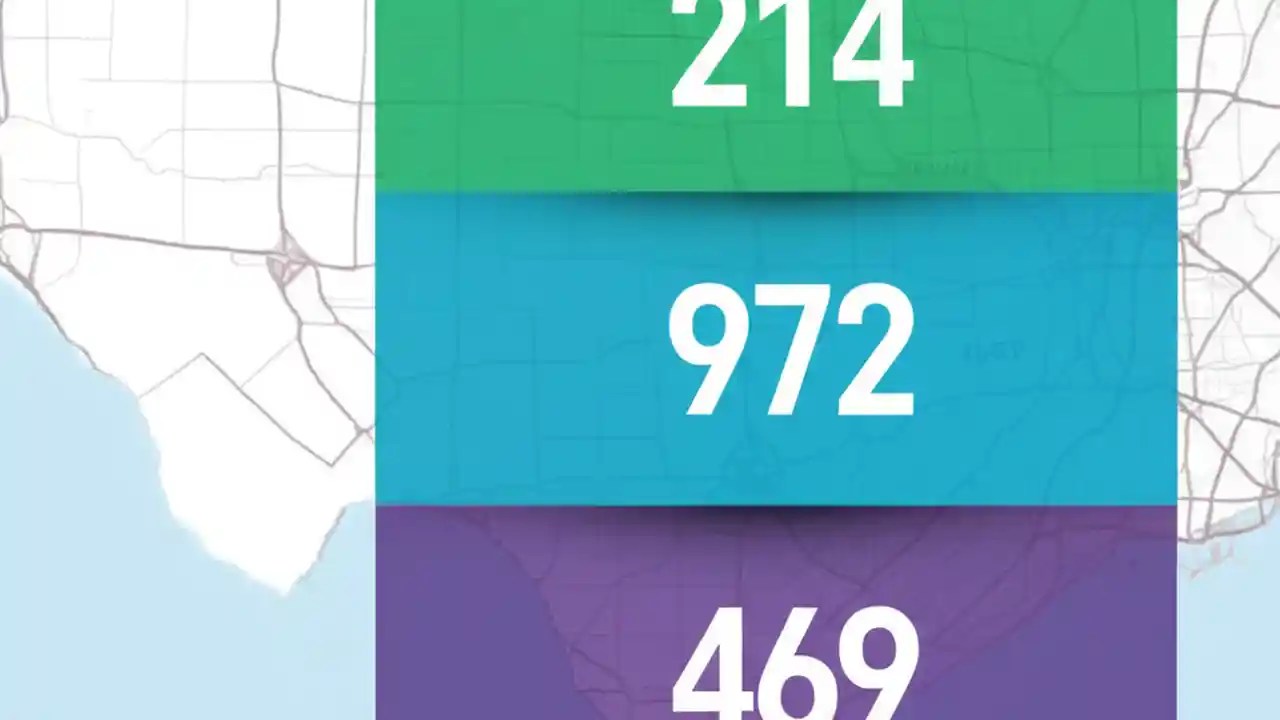 214

972

469