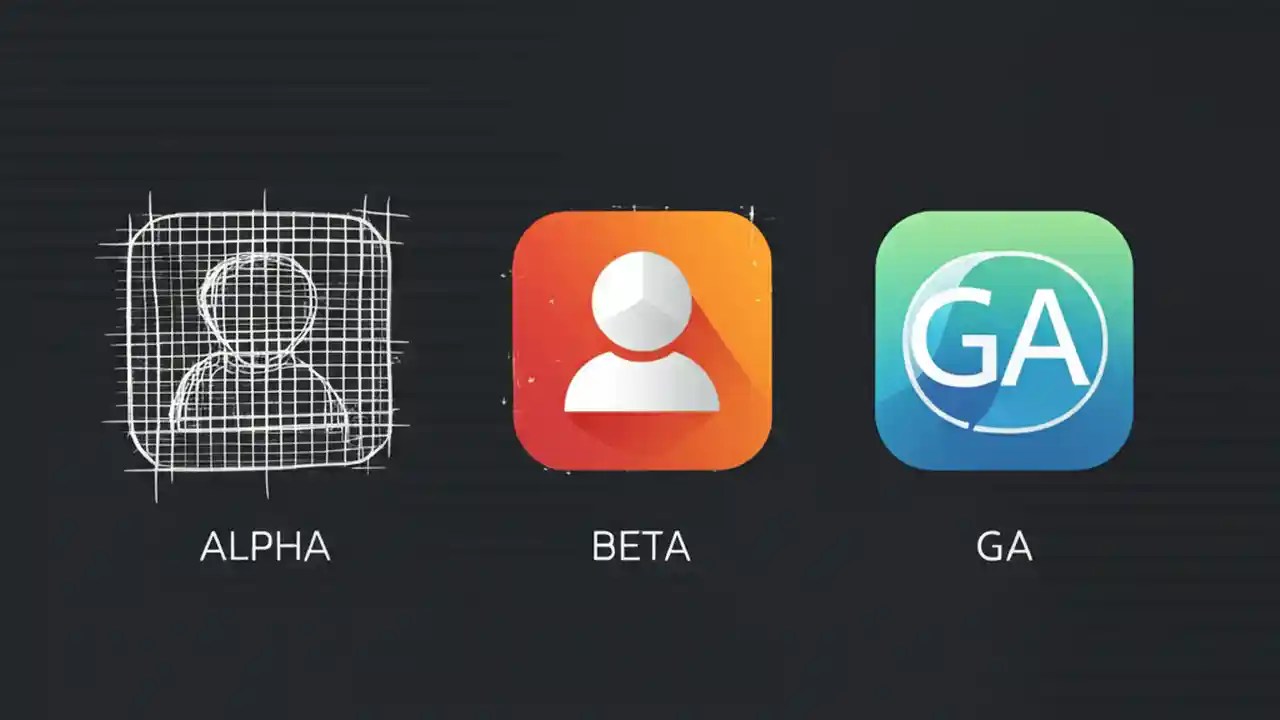 GA

ALPHA

BETA

GA