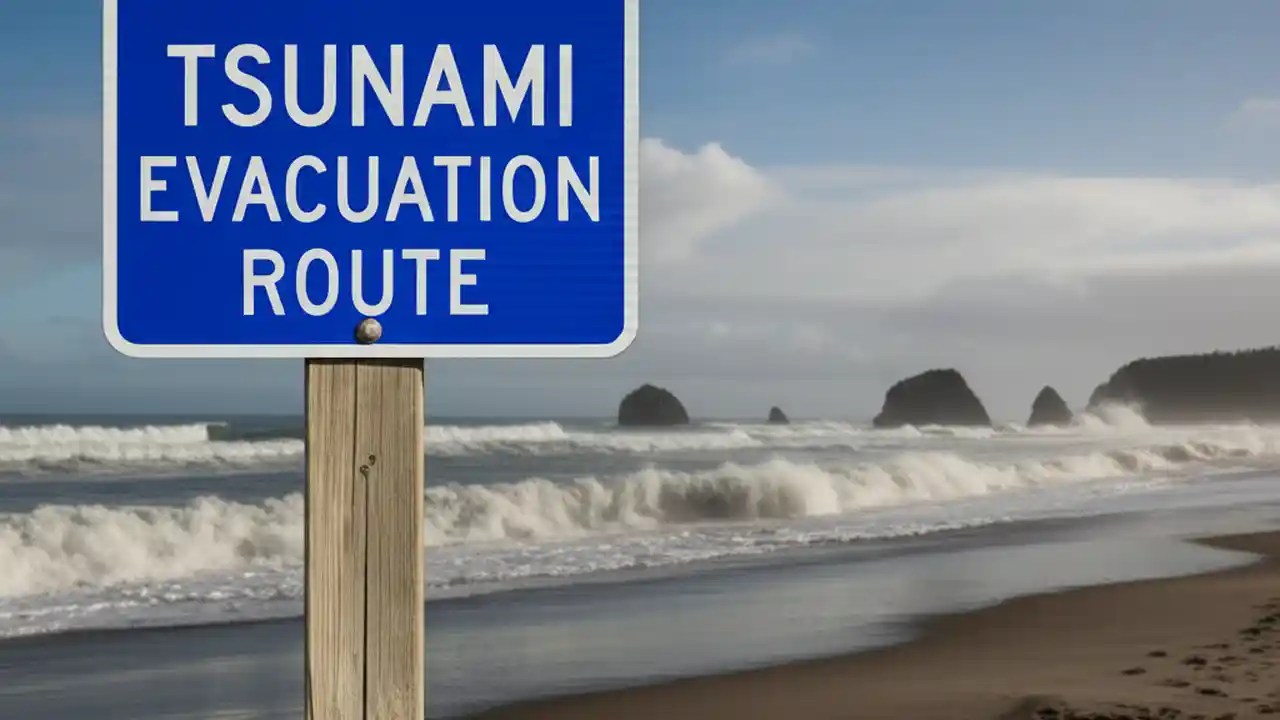 TSUNAMI
EVACUATION
ROUTE