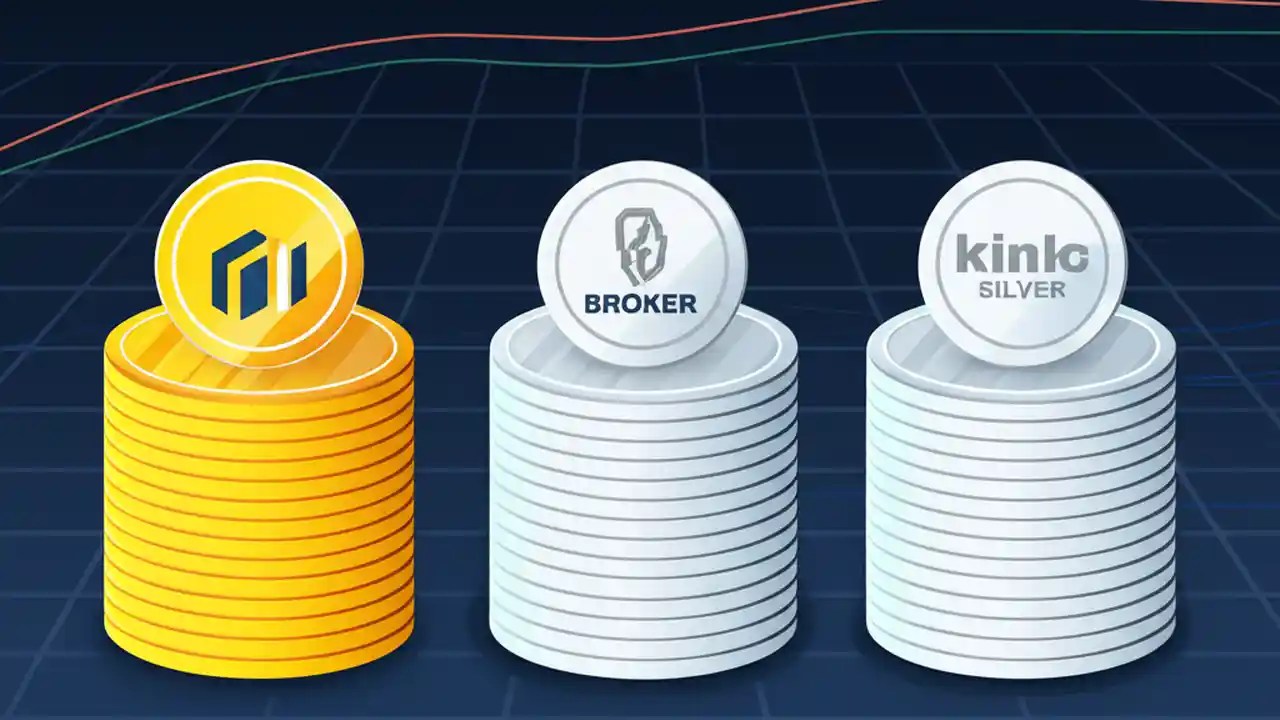 BROKER

kinlc
SILVER