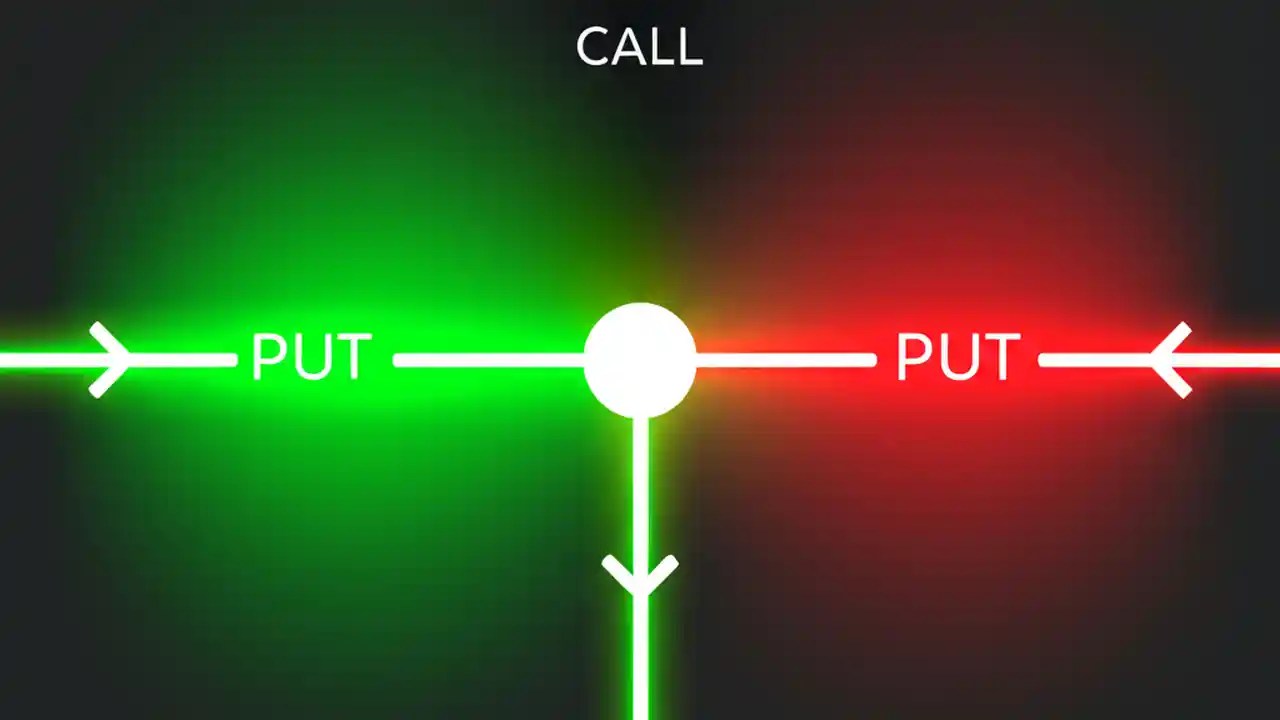 CALL

PUT

PUT