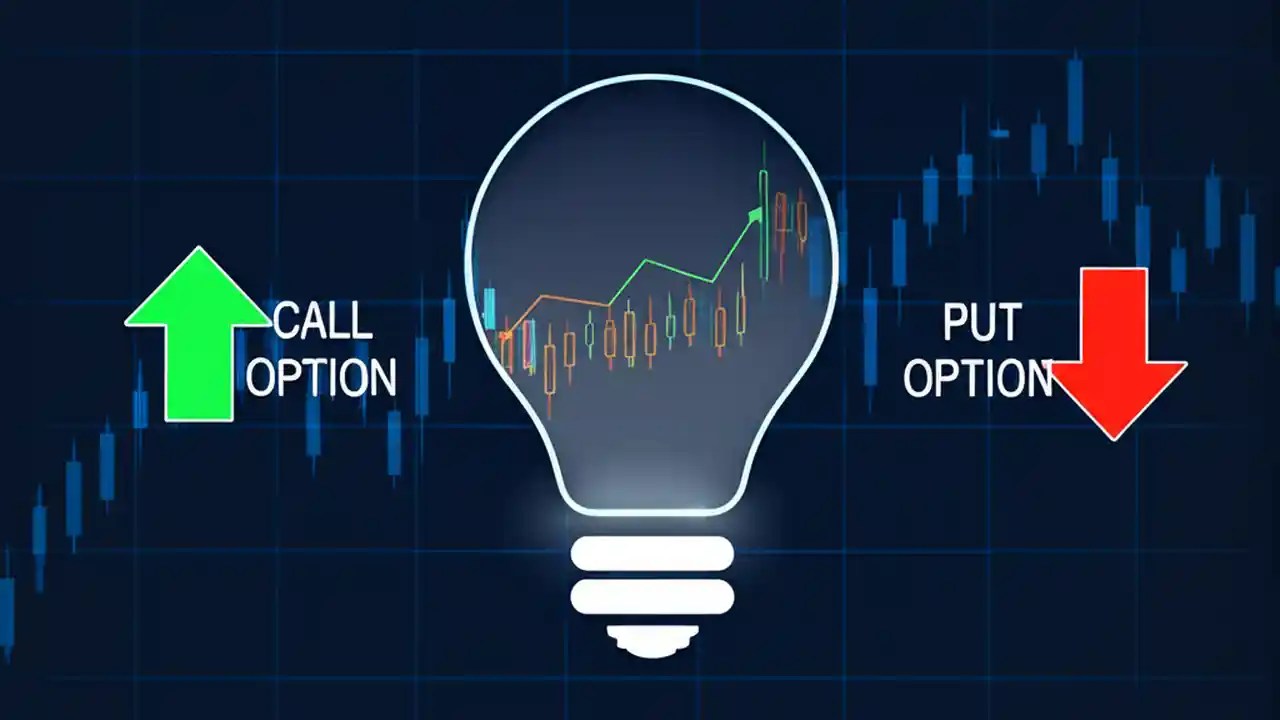 CALL
OPTION

PUT
OPTION