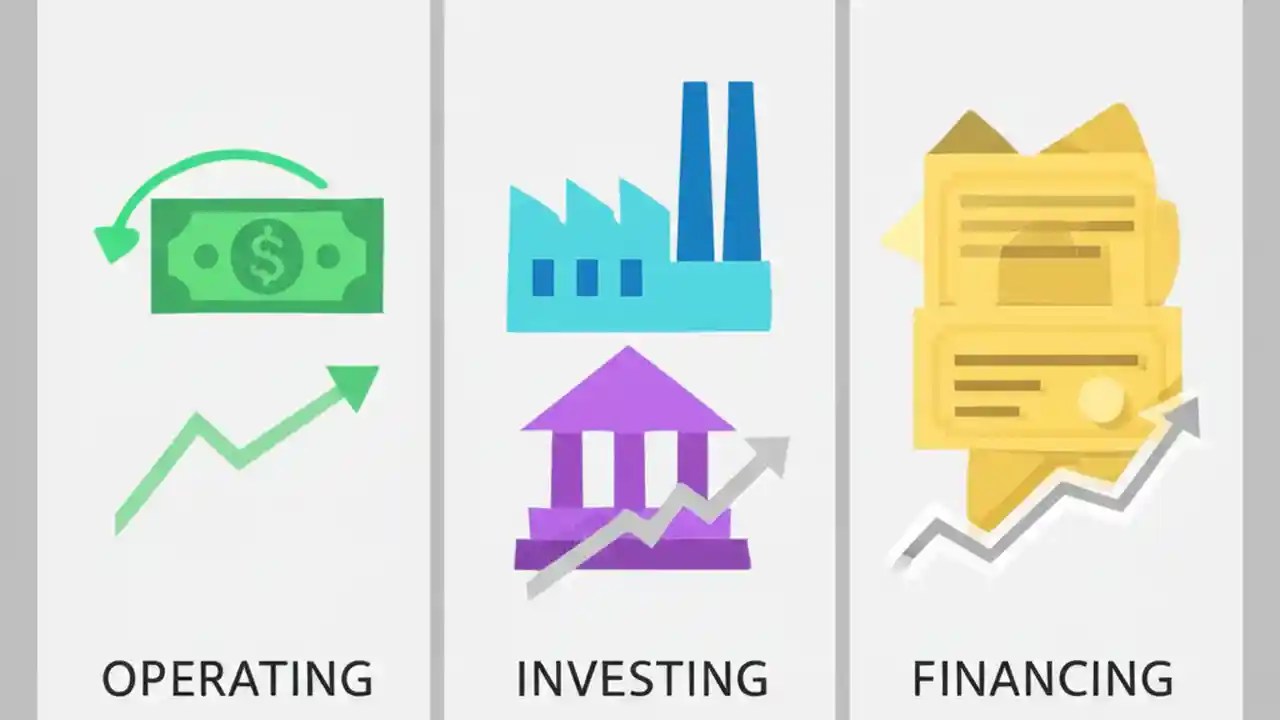 $

OPERATING

INVESTING

FINANCING