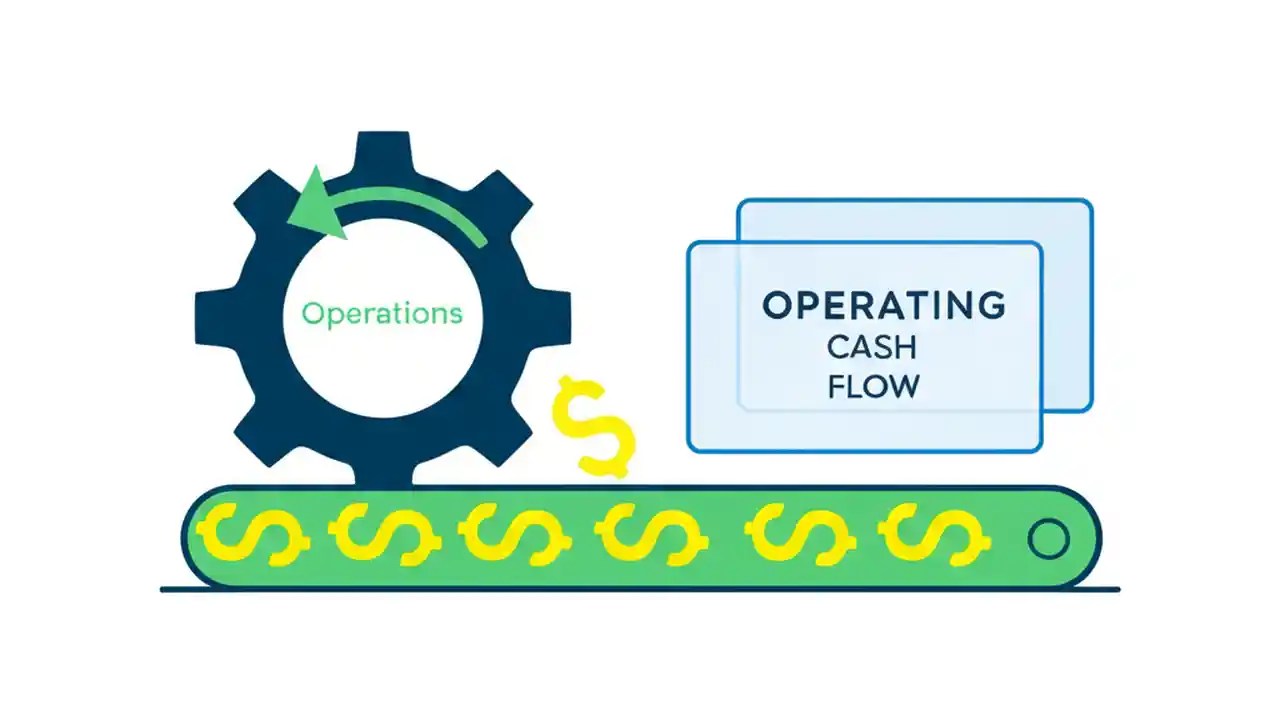 Operations

OPERATING
CASH
FLOW