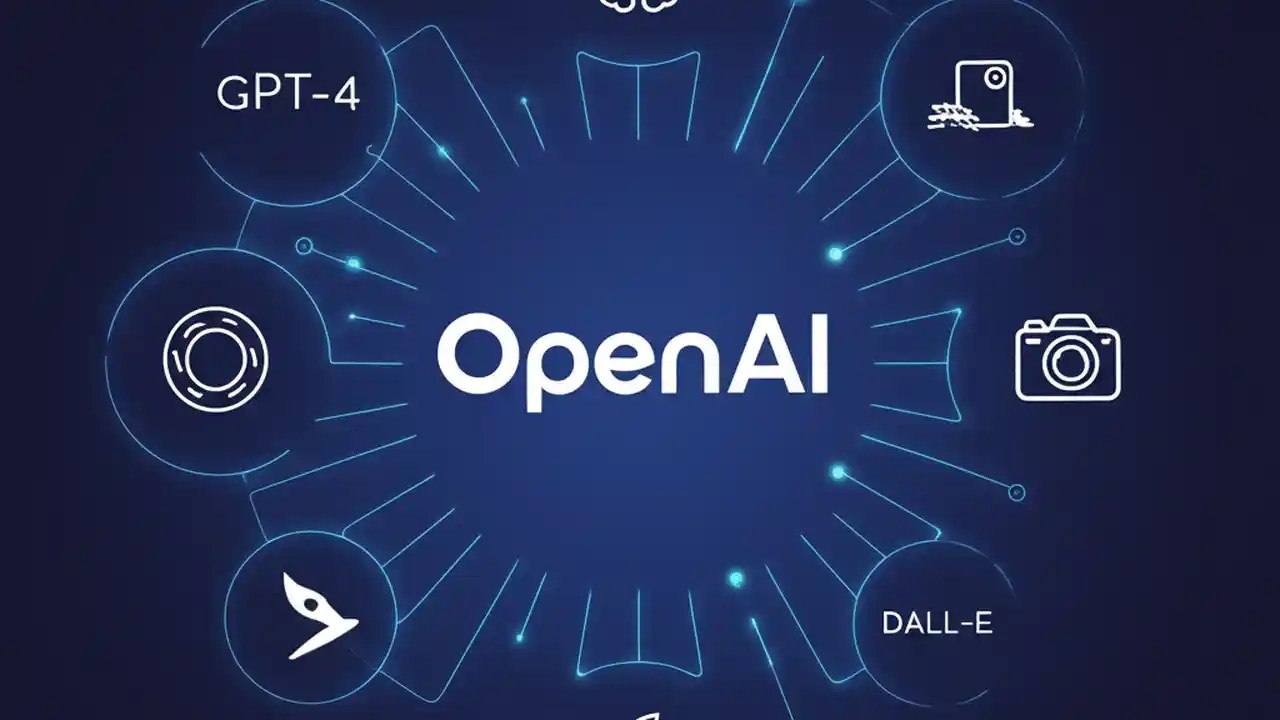 GPT-4

OpenAI

DALL-E