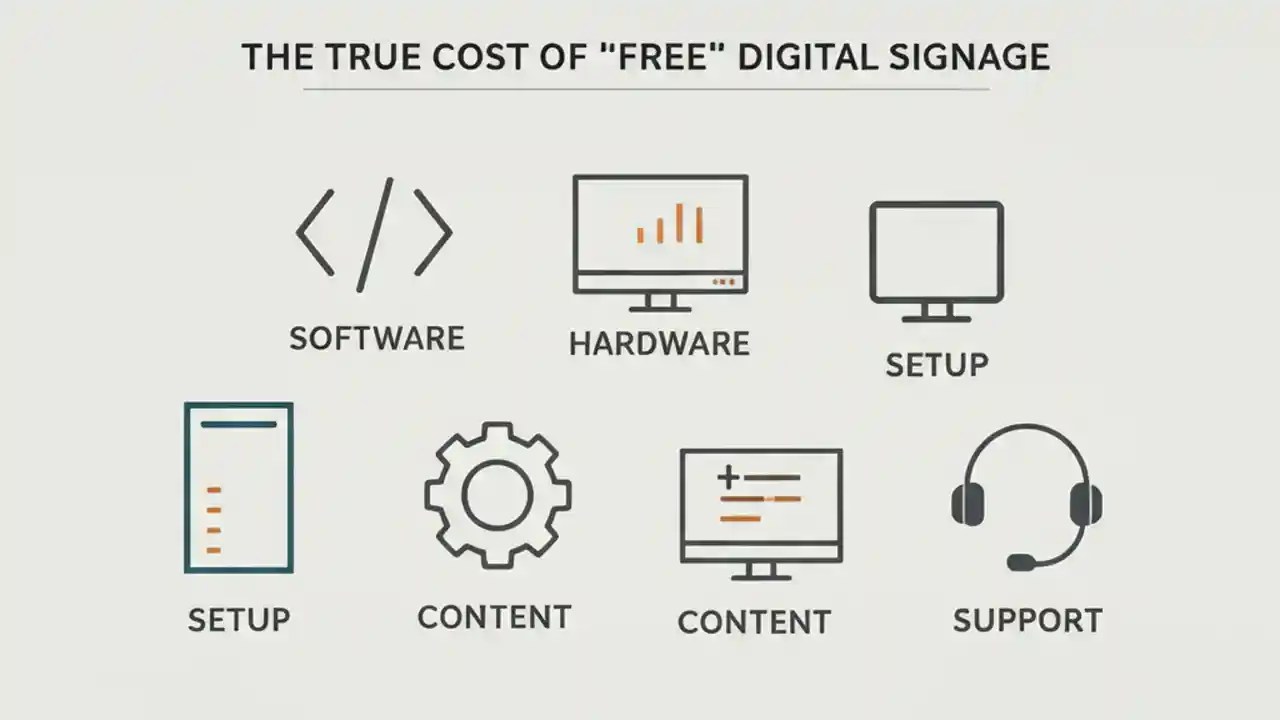 THE TRUE COST OF "FREE" DIGITAL SIGNAGE

SOFTWARE

HARDWARE

SETUP

SETUP

CONTENT

CONTENT

SUPPORT