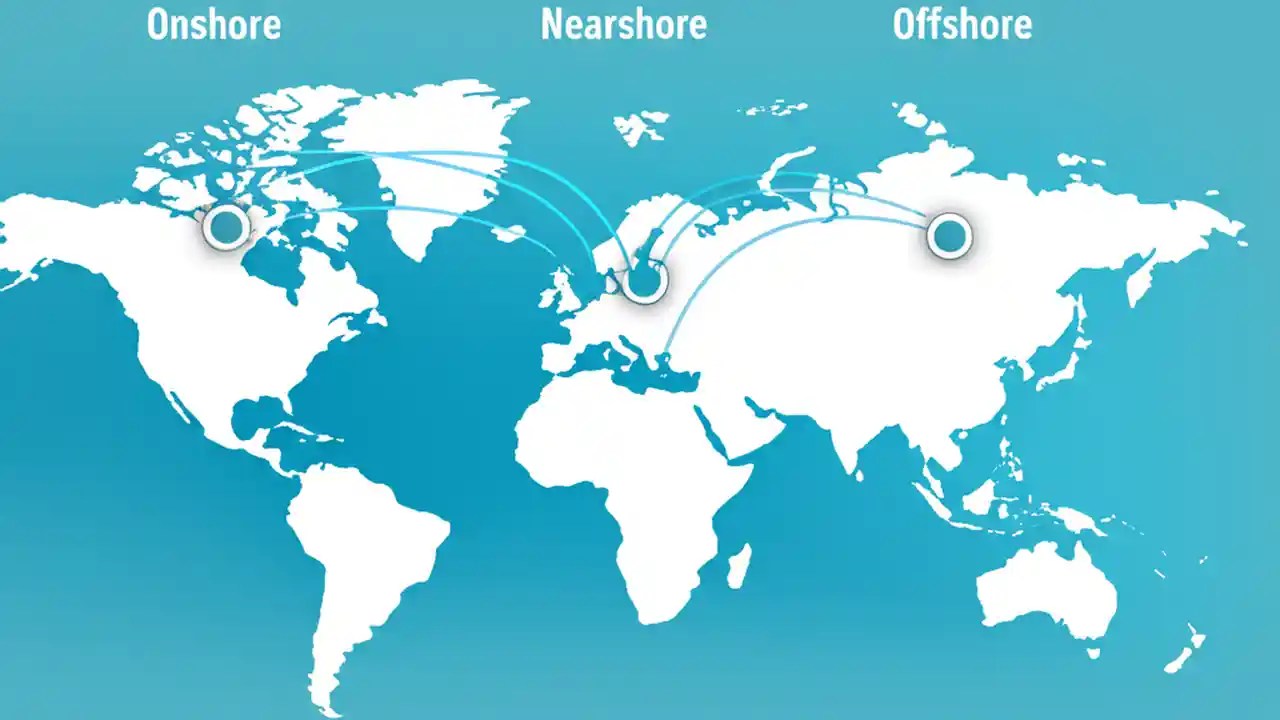 Onshore
Nearshore
Offshore