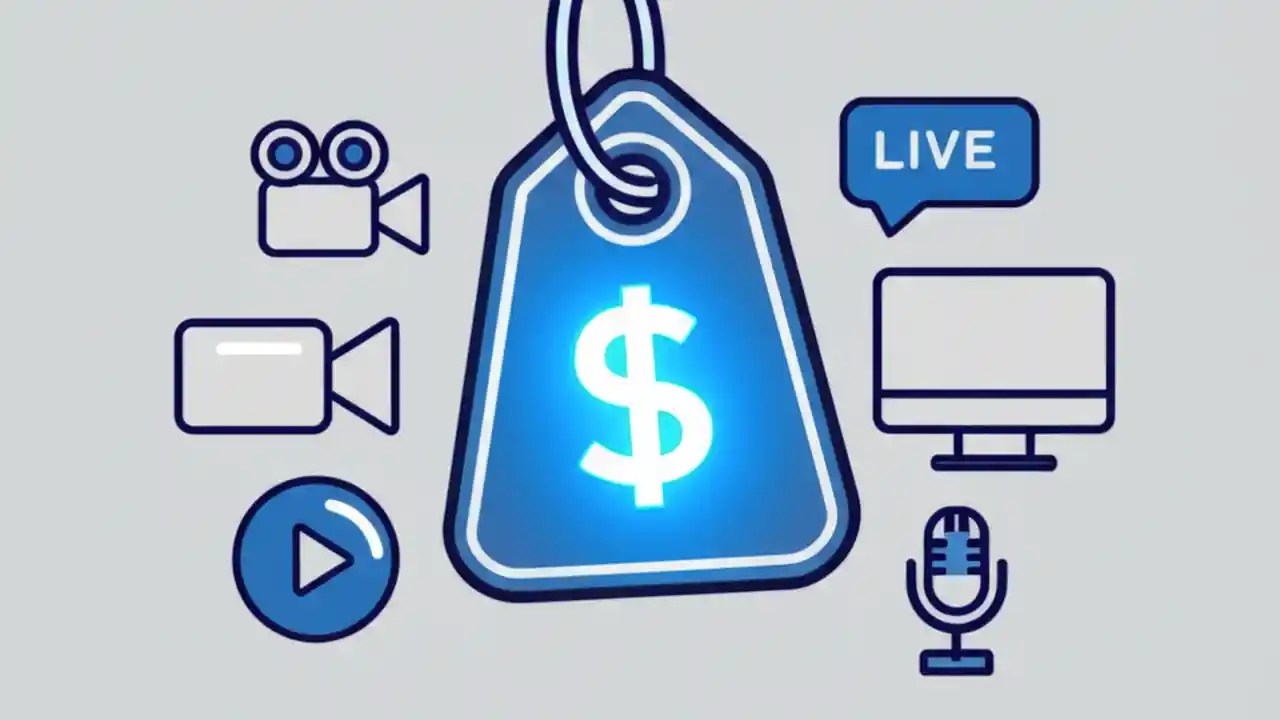 LIVE

$