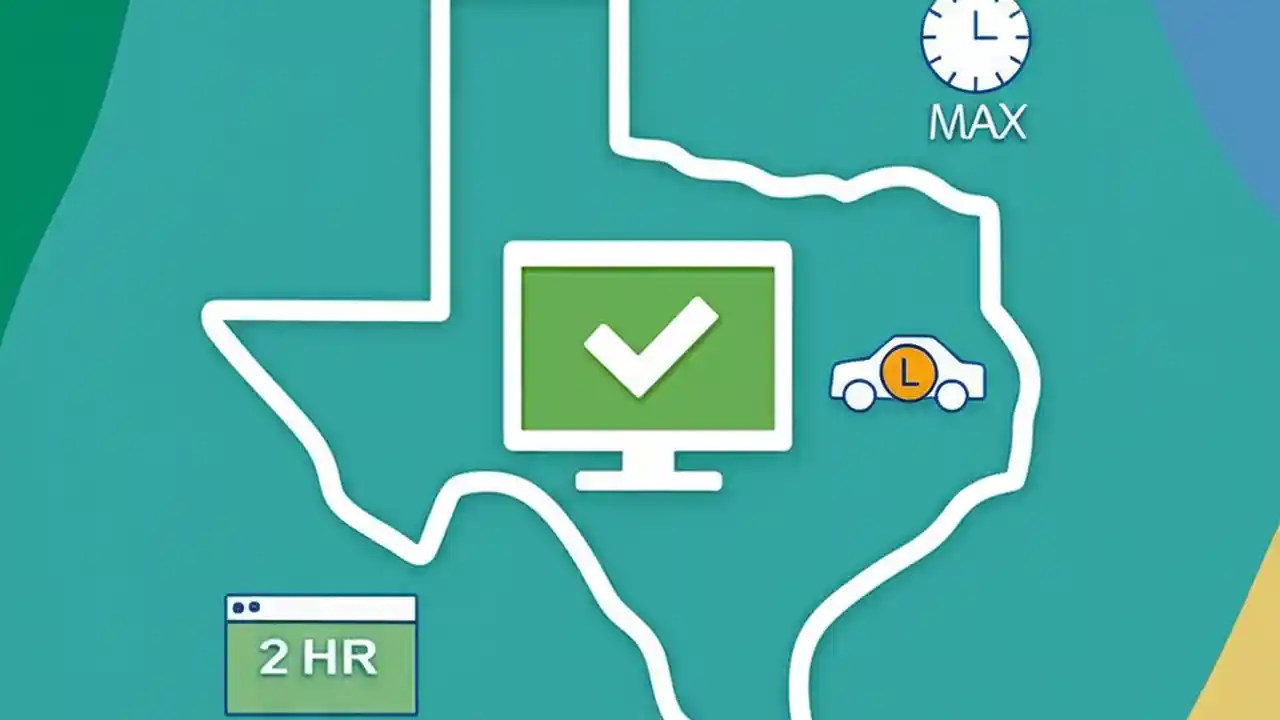 MAX

L

2 HR