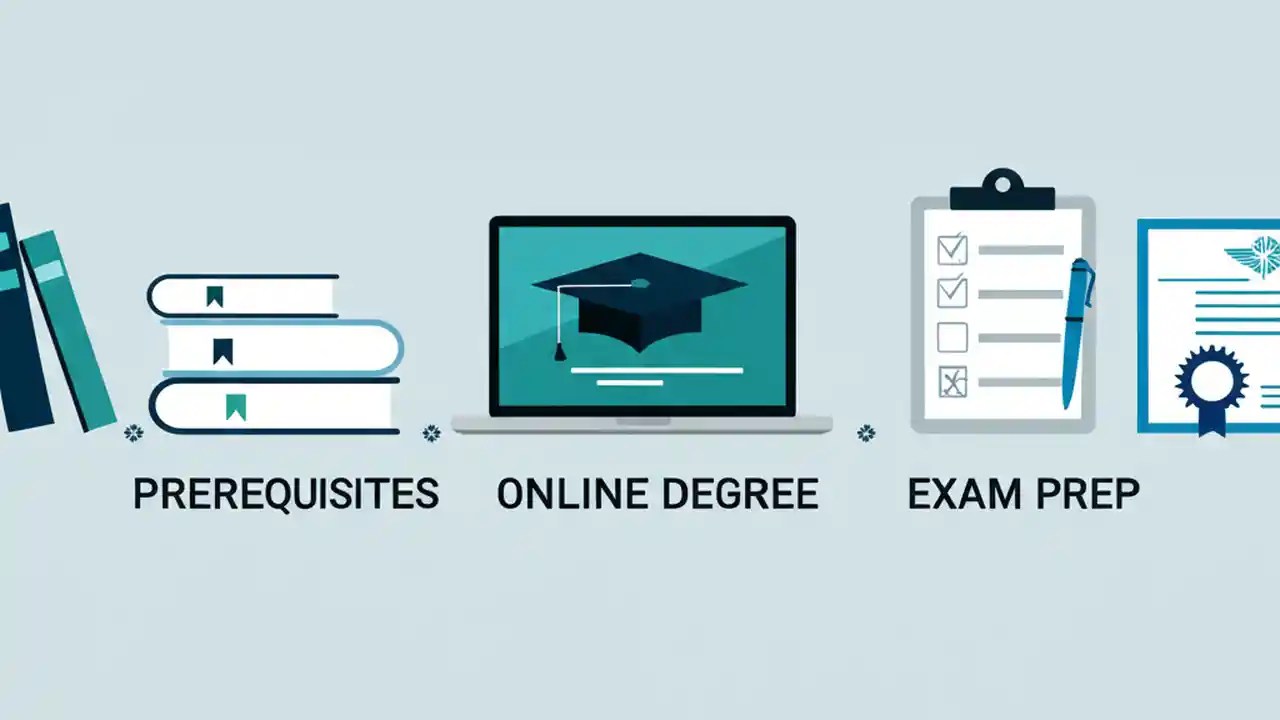 PREREQUISITES ONLINE DEGREE EXAM PREP