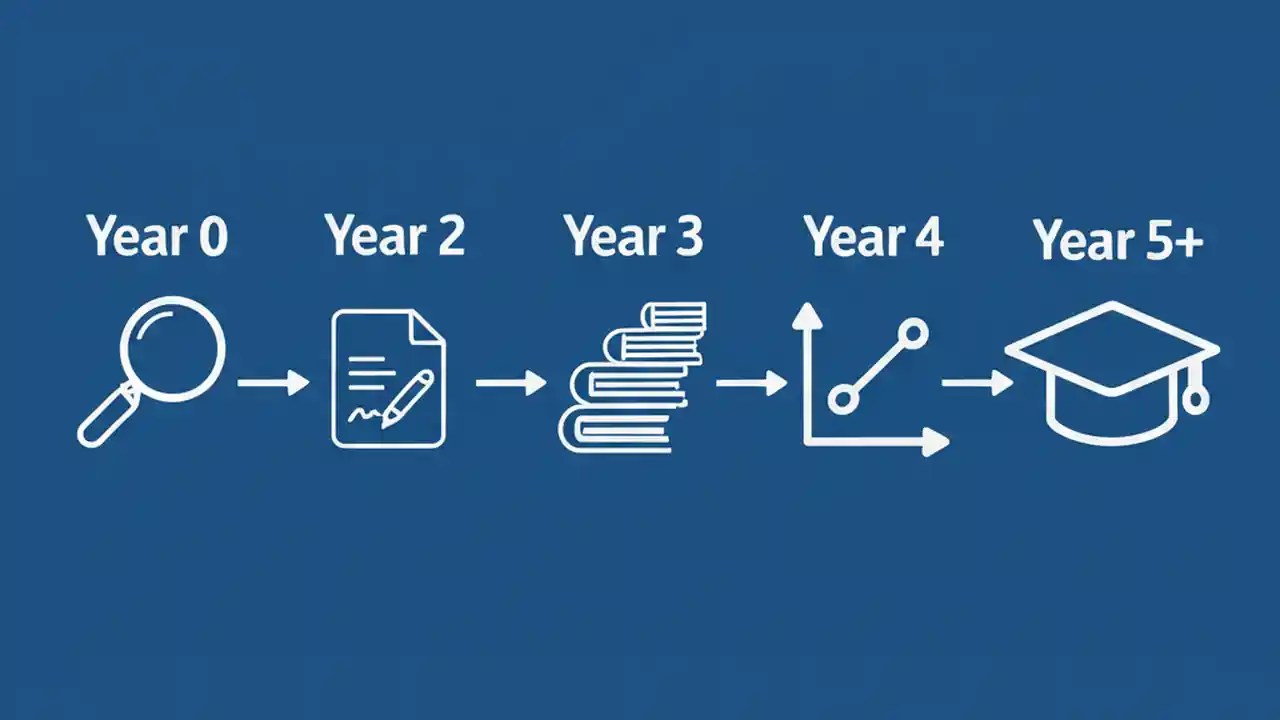 Year 0 Year 2 Year 3 Year 4 Year 5+