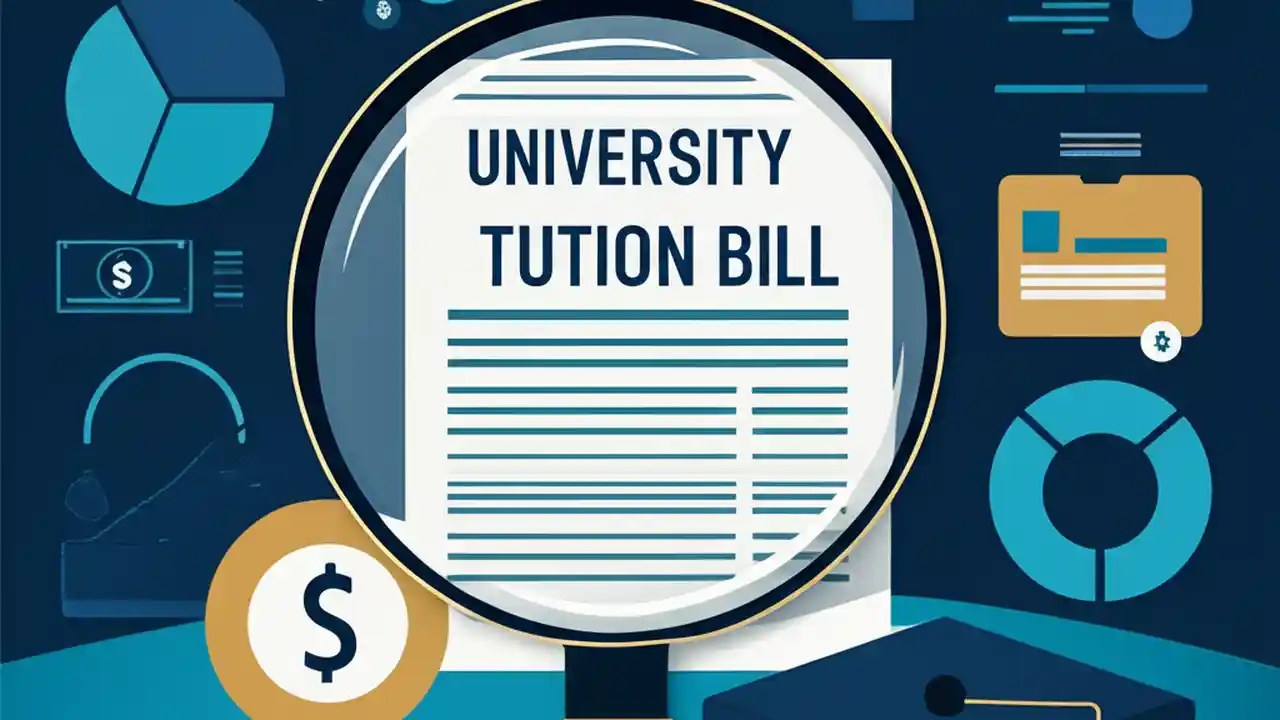 UNIVERSITY
TUTION BILL

$

$