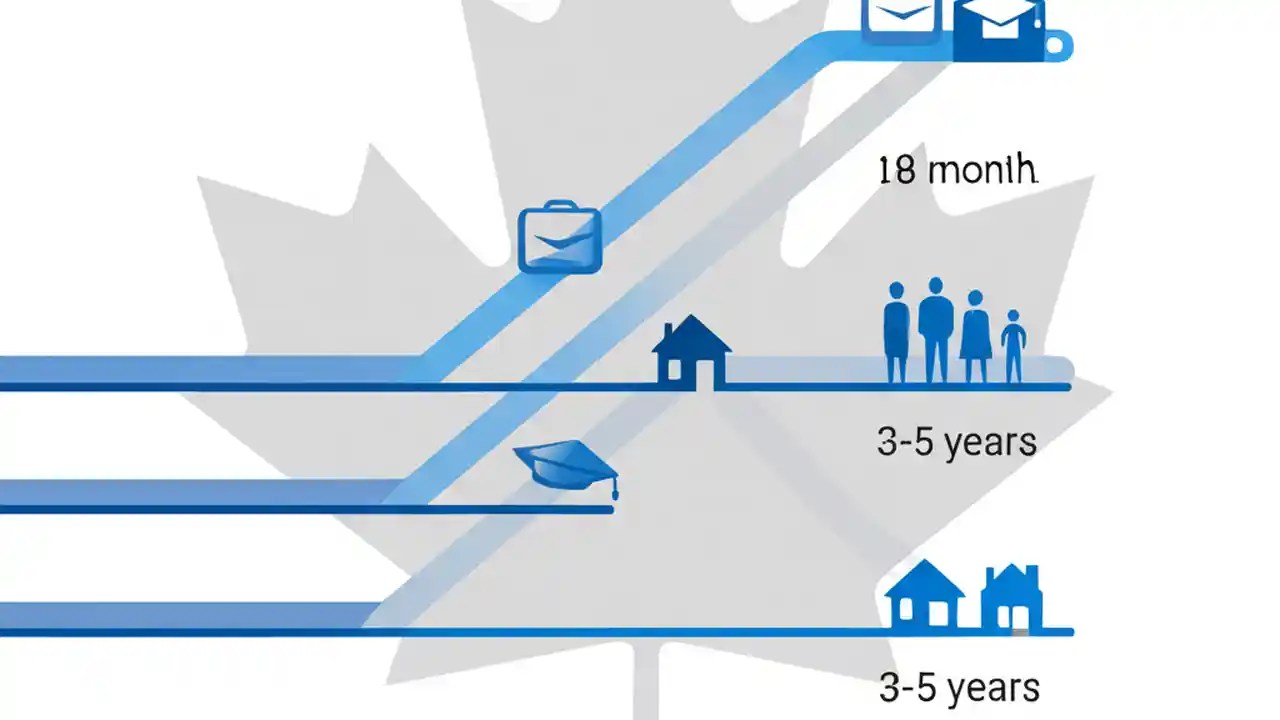 18 monih

3-5 years

3-5 years