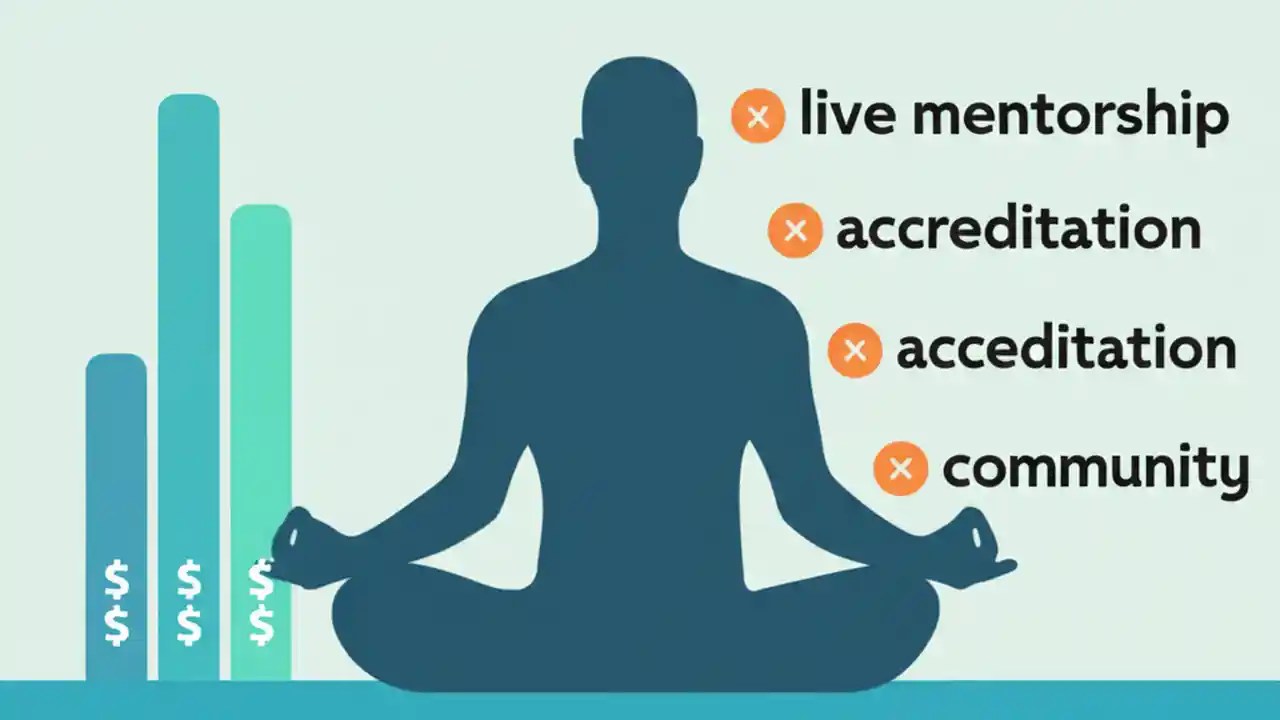 × live mentorship

× accreditation

× acceditation

× community

$
$

$
$

$
$