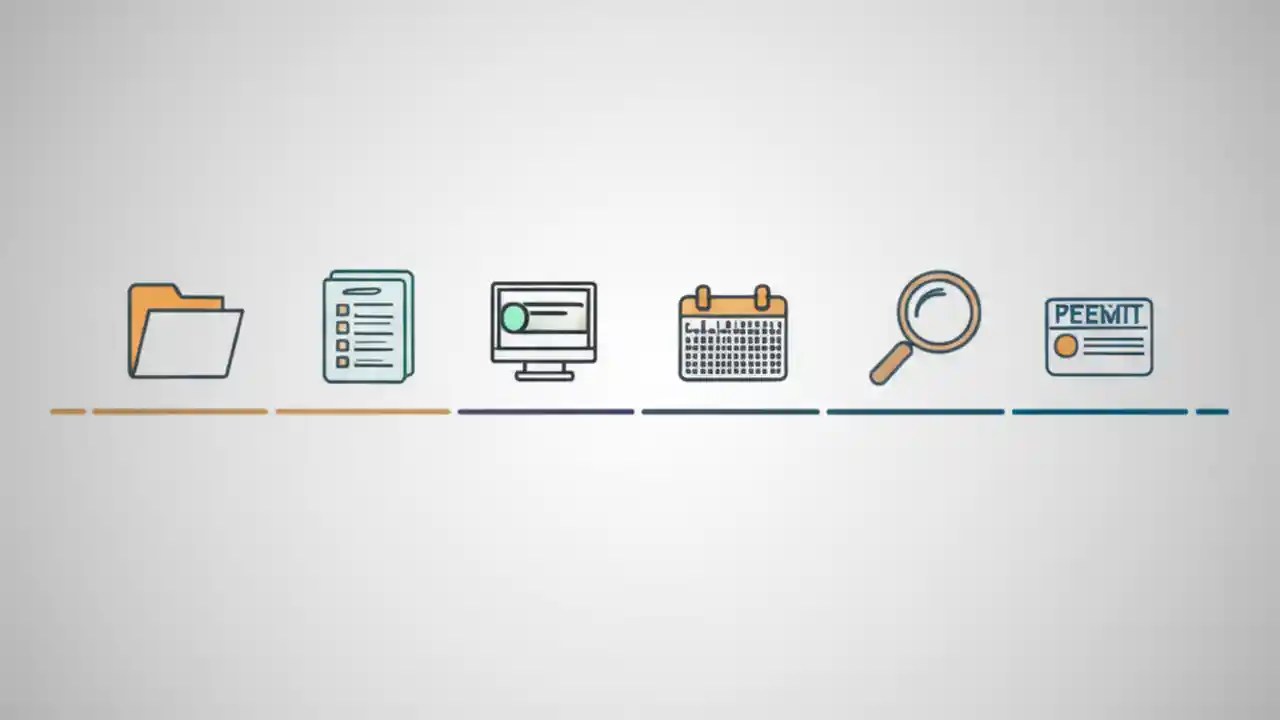 PEEMIT