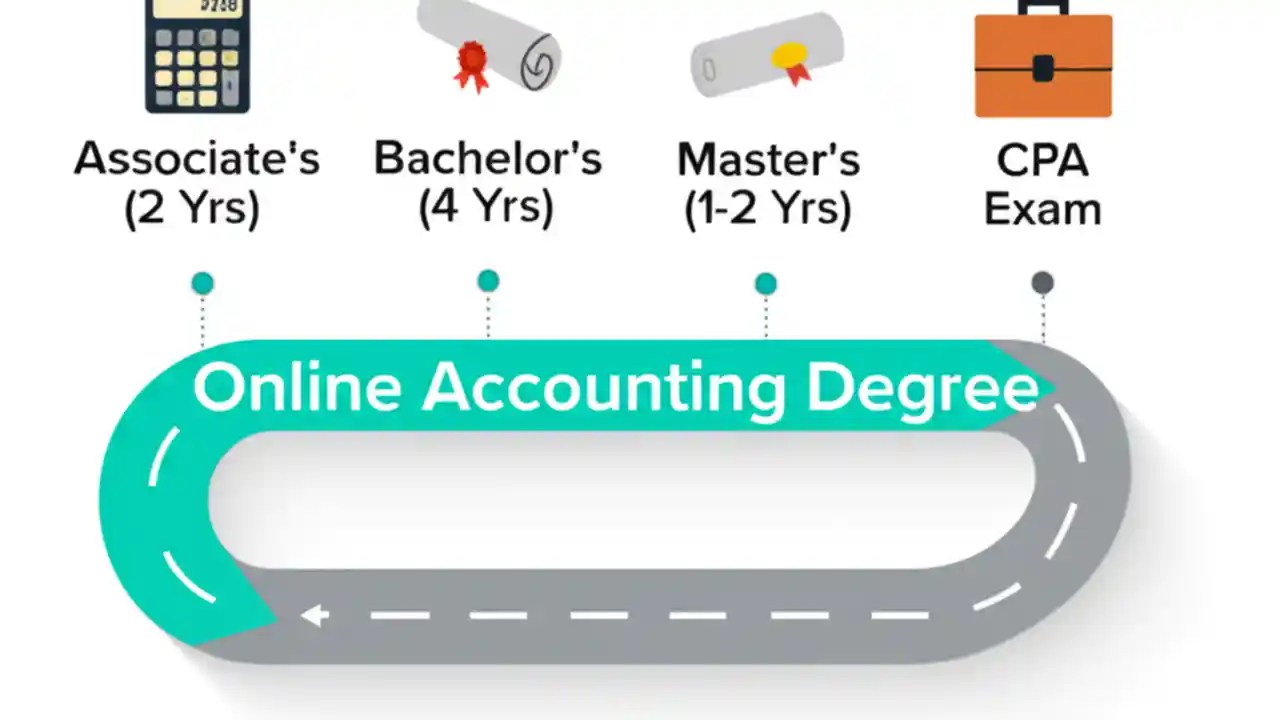 Associate's
(2 Yrs)

Bachelor's
(4 Yrs)

Master's
(1-2 Yrs)

CPA
Exam

Online Accounting Degree