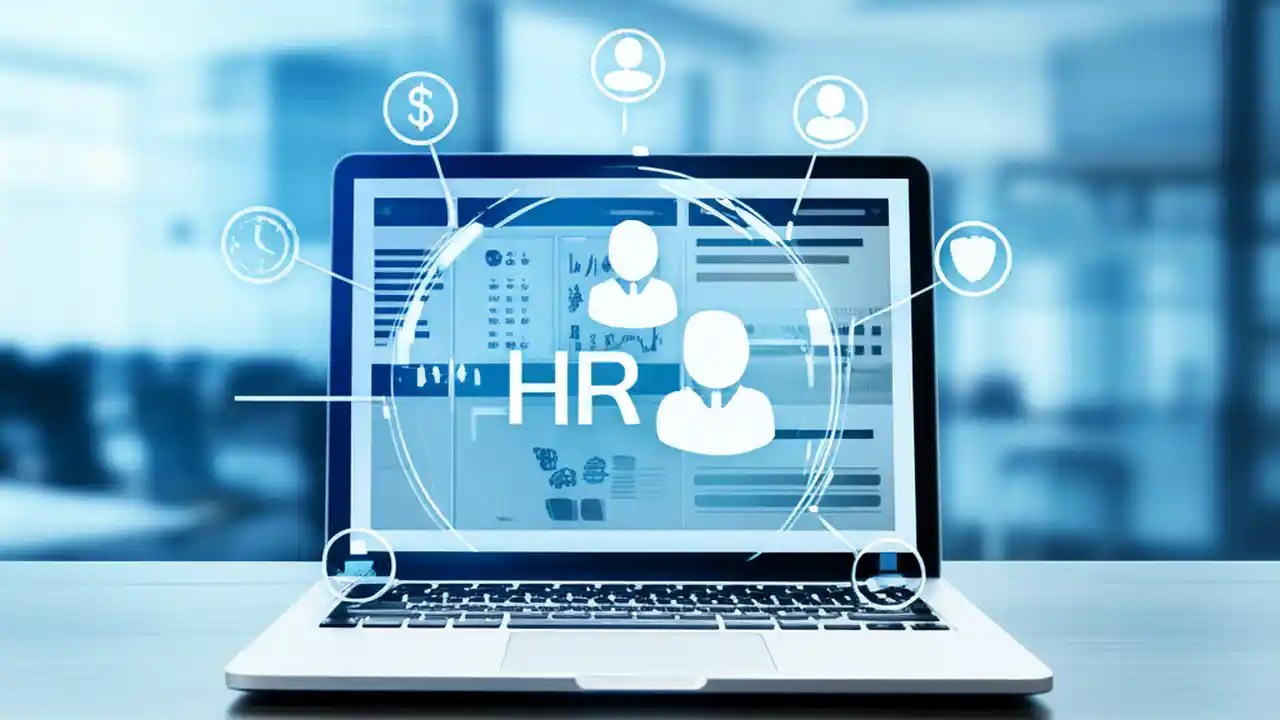 $

HR