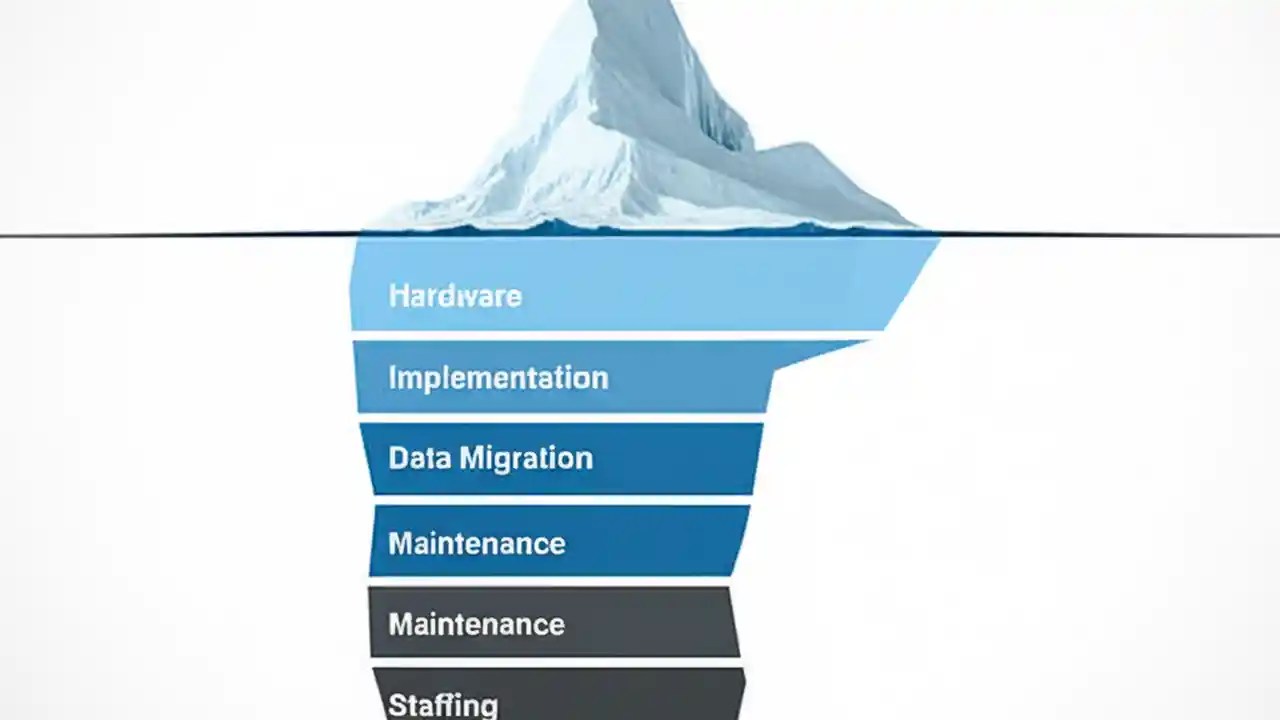 Hardware

Implementation

Data Migration

Maintenance

Maintenance

Staffing