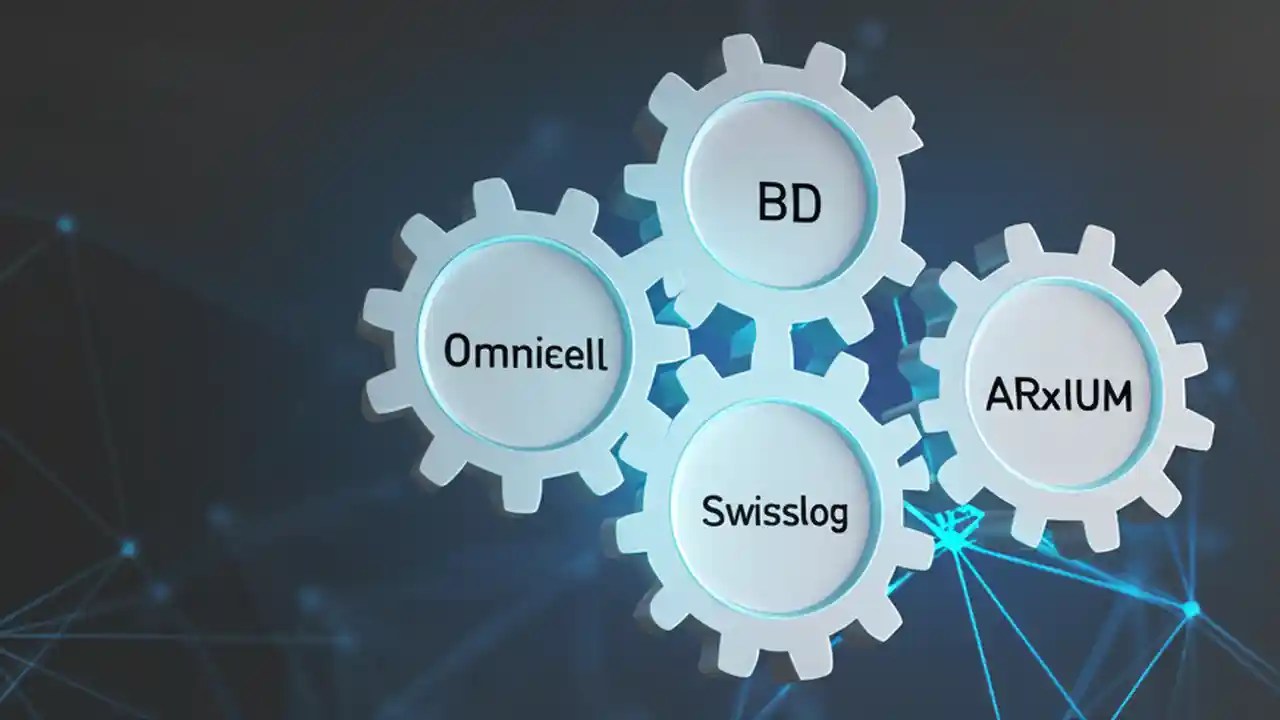 BD

Omnicell

ARxIUM

Swisslog