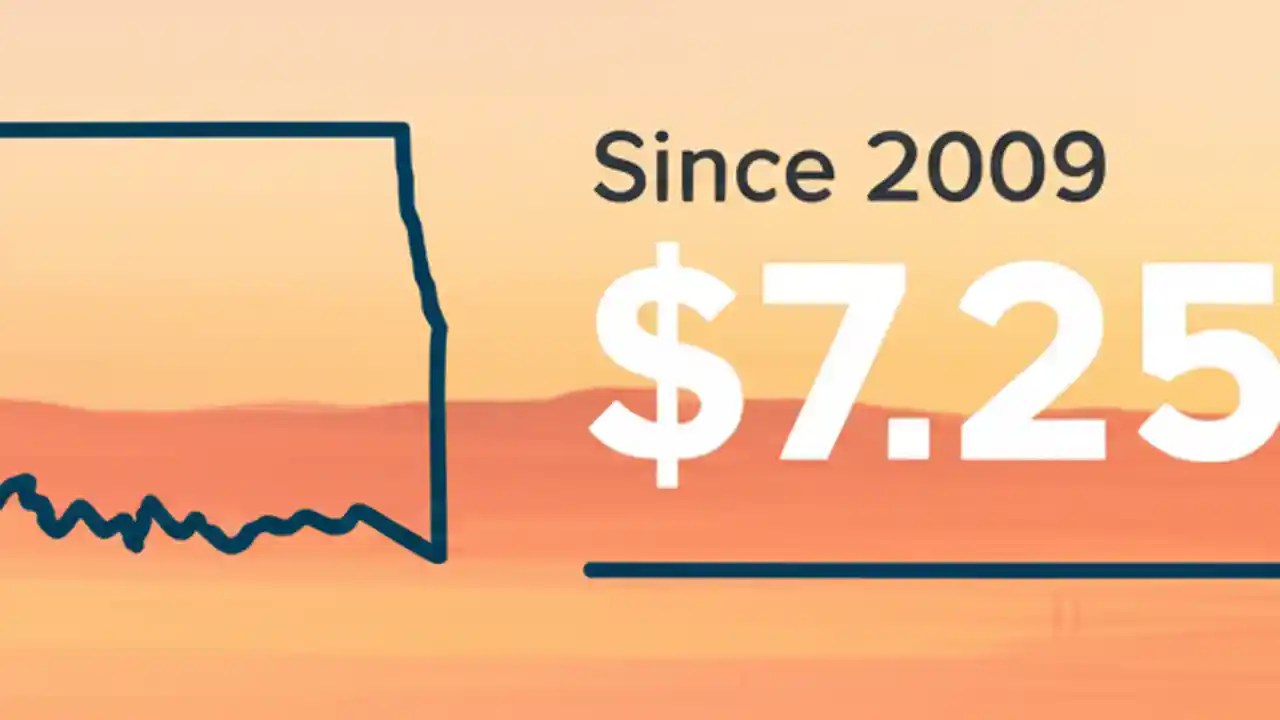 Since 2009
$7.25