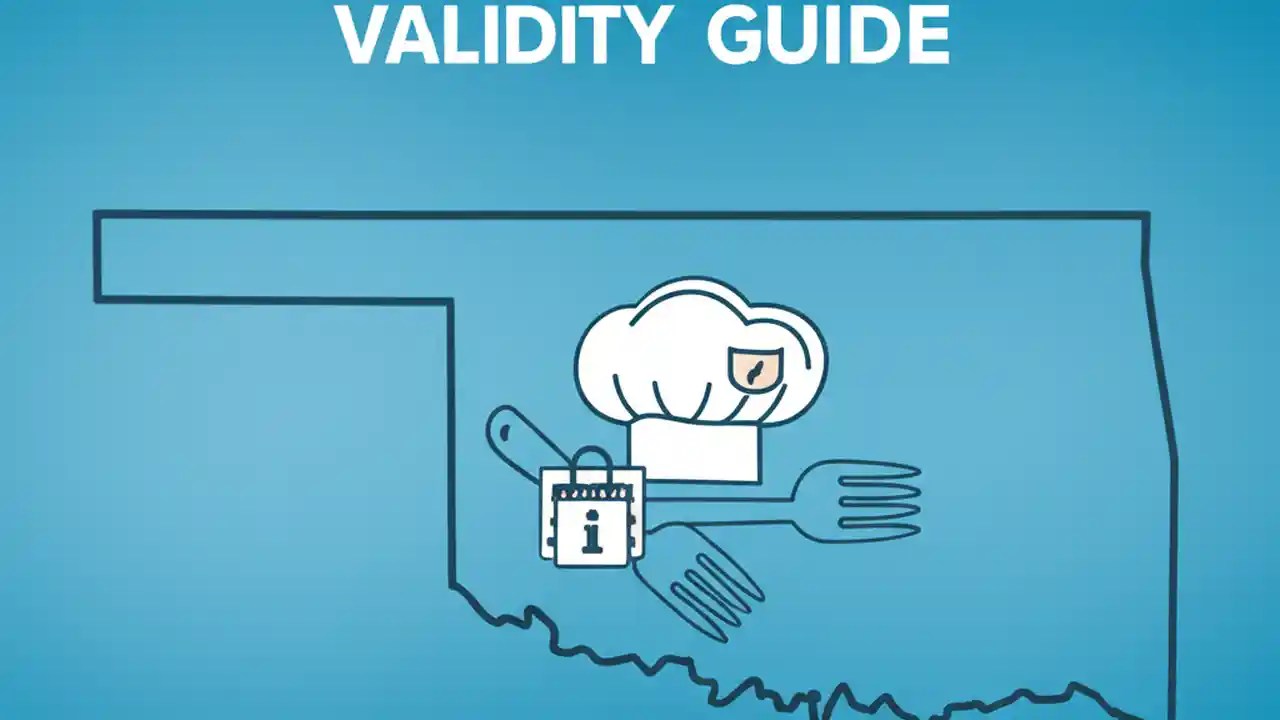 VALIDITY GUIDE

i