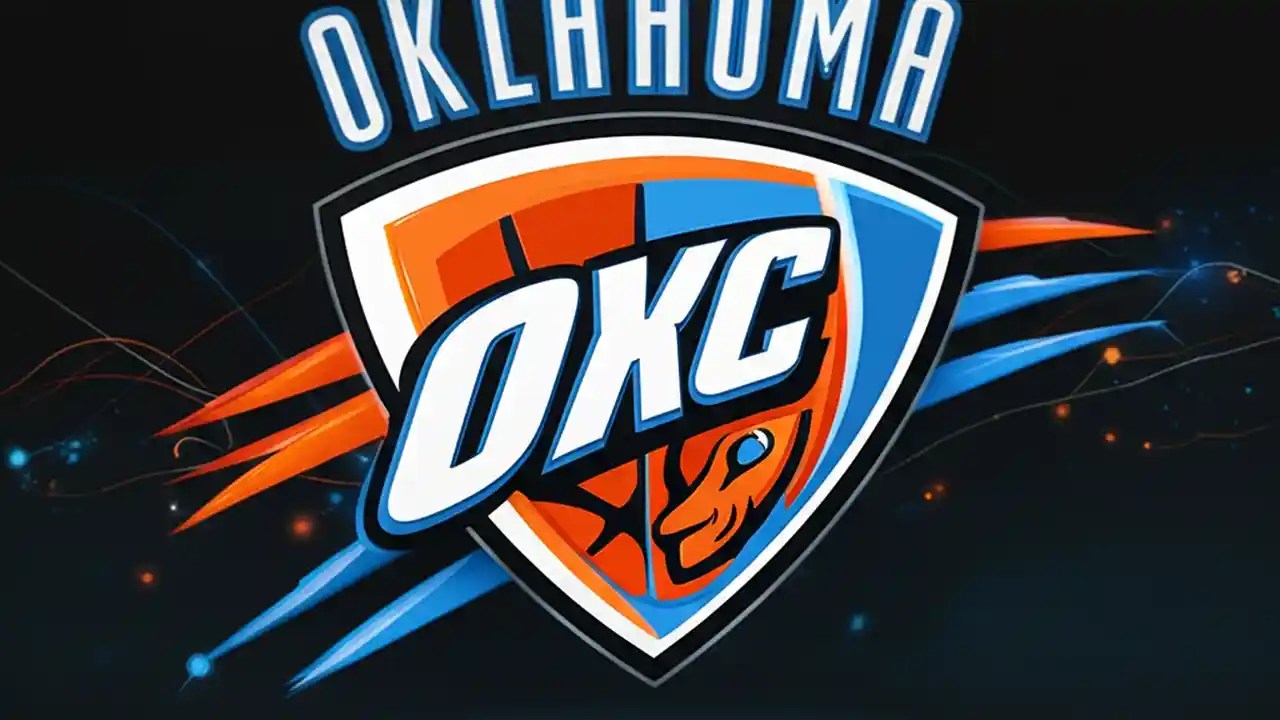 OKLAHOMA

OKC