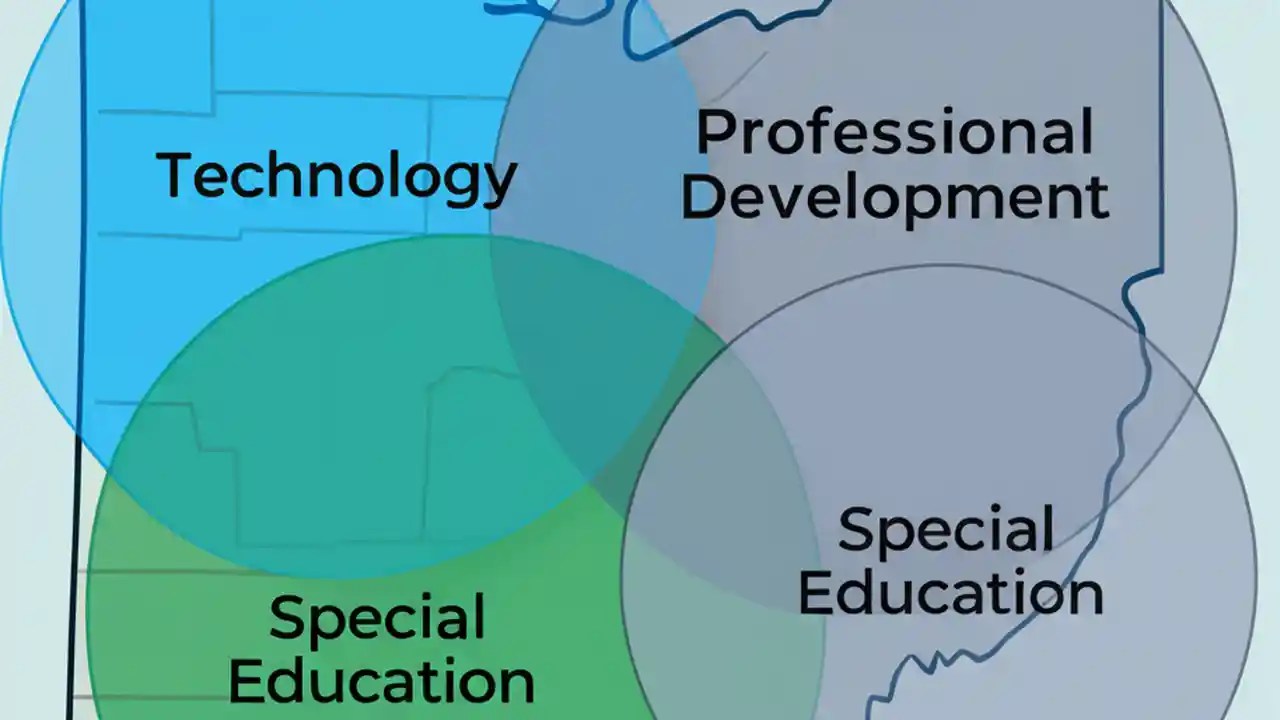 Technology

Professional Development

Special Education

Special Education