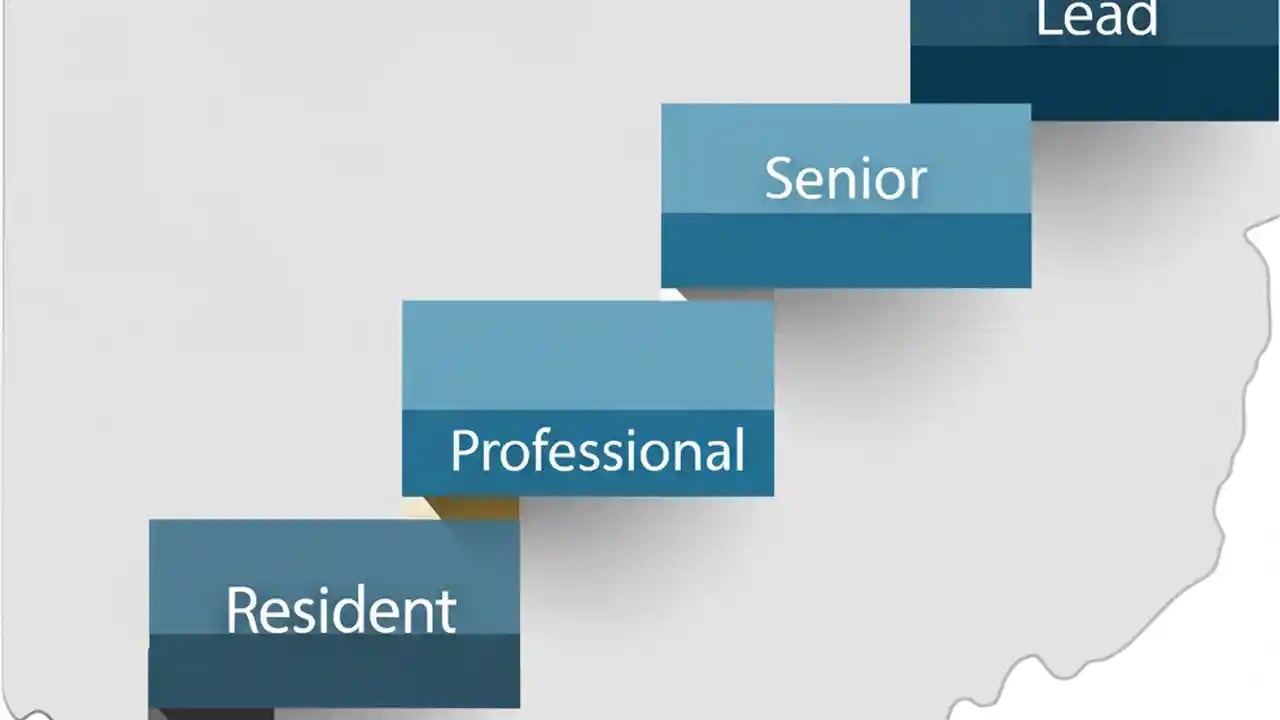 Lead

Senior

Professional

Resident