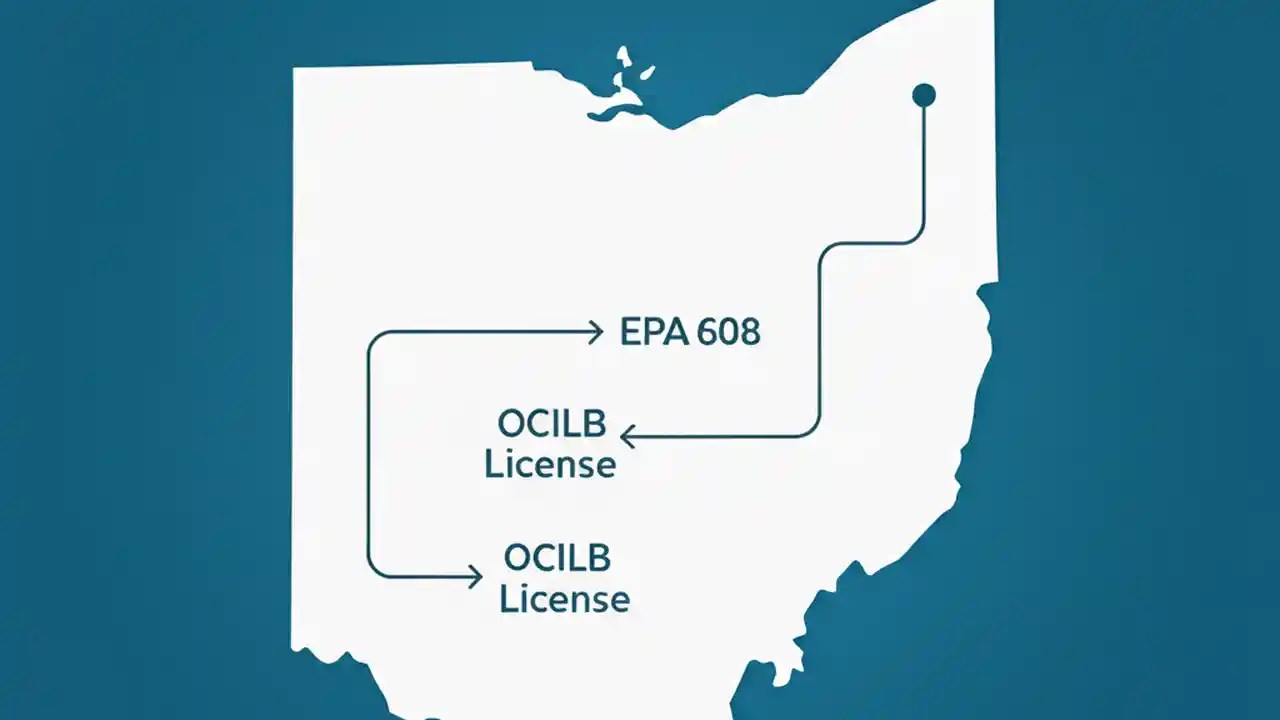 EPA 608

OCILB License

OCILB License