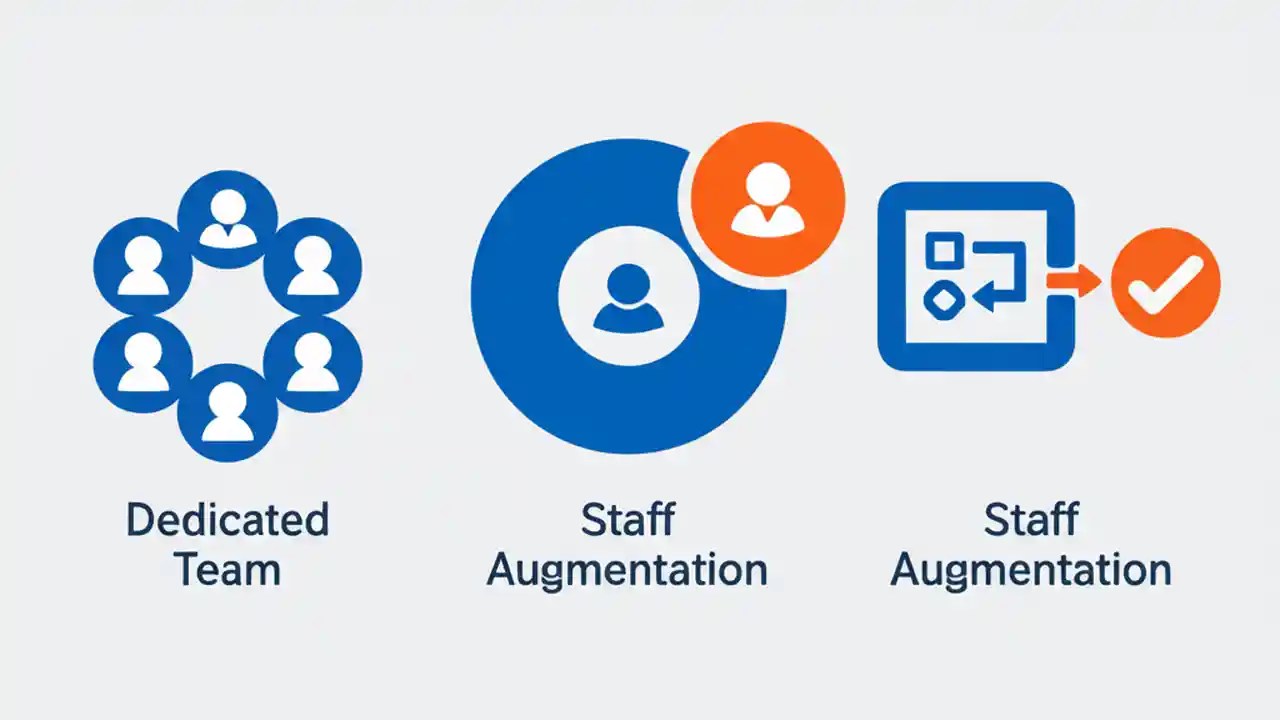 Dedicated Team

Staff Augmentation

Staff Augmentation