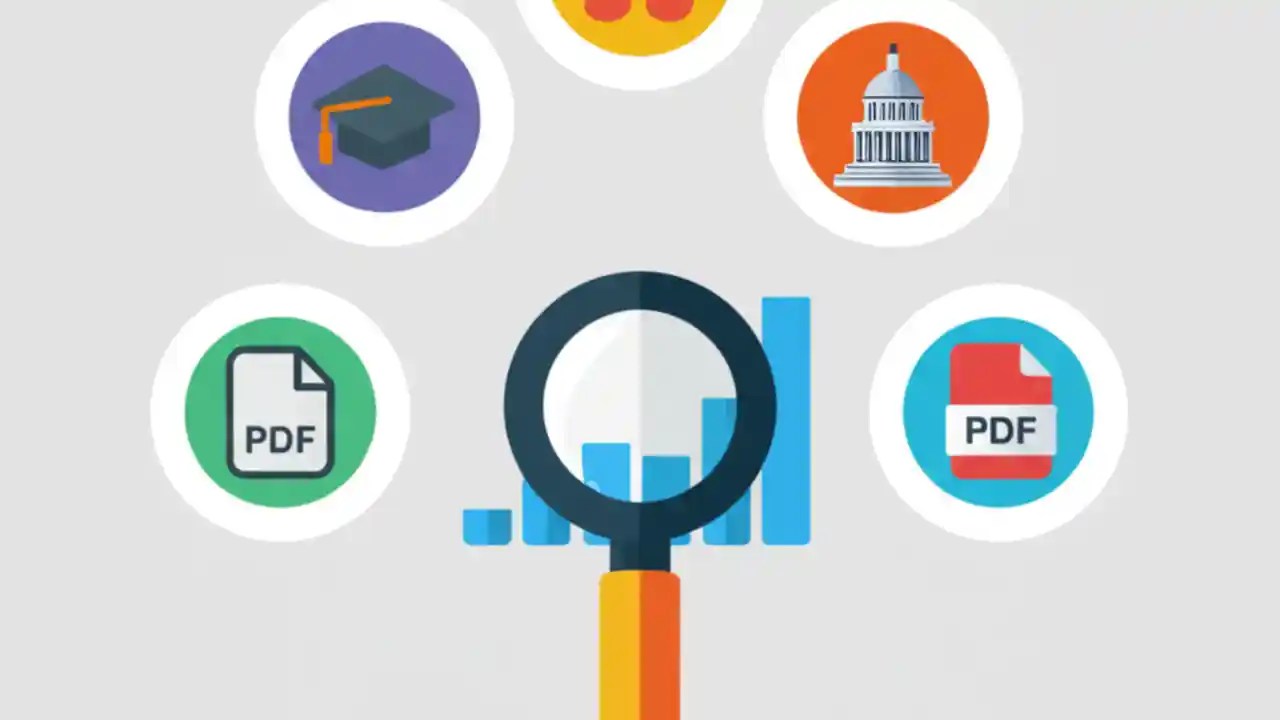 PDF

PDF