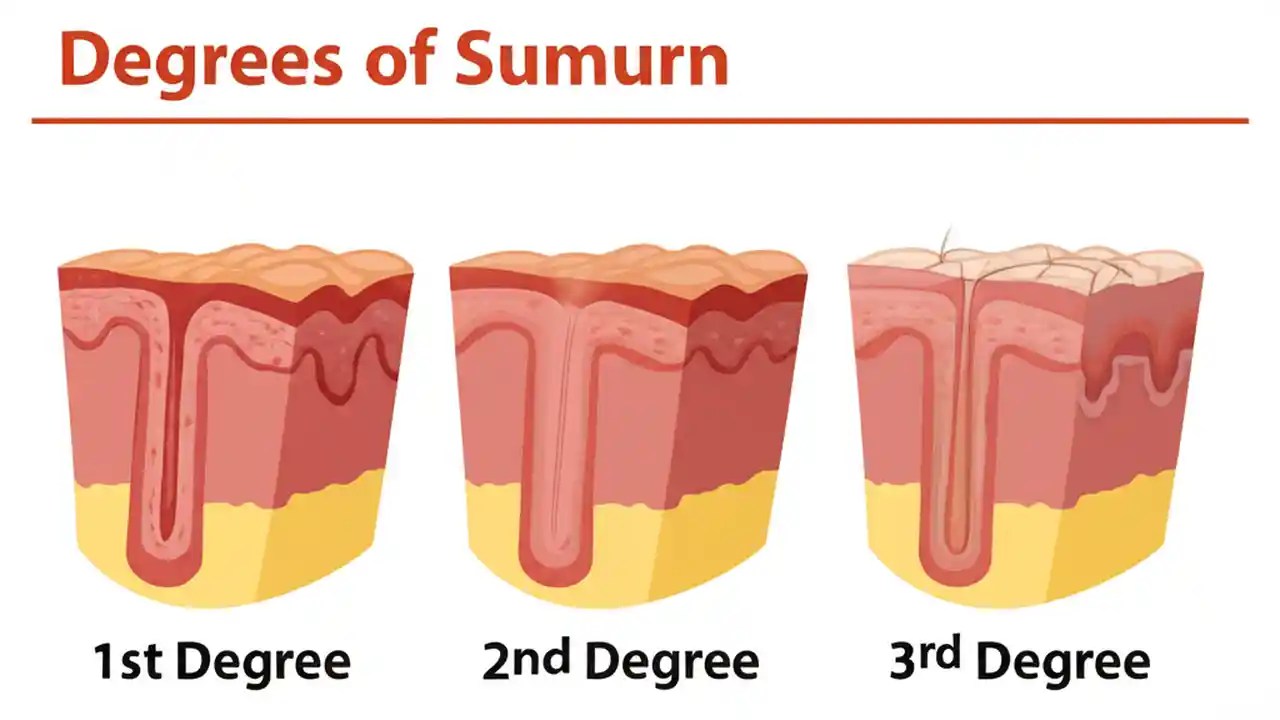 Degrees of Sumurn

1st Degree

2nd Degree

3rd Degree