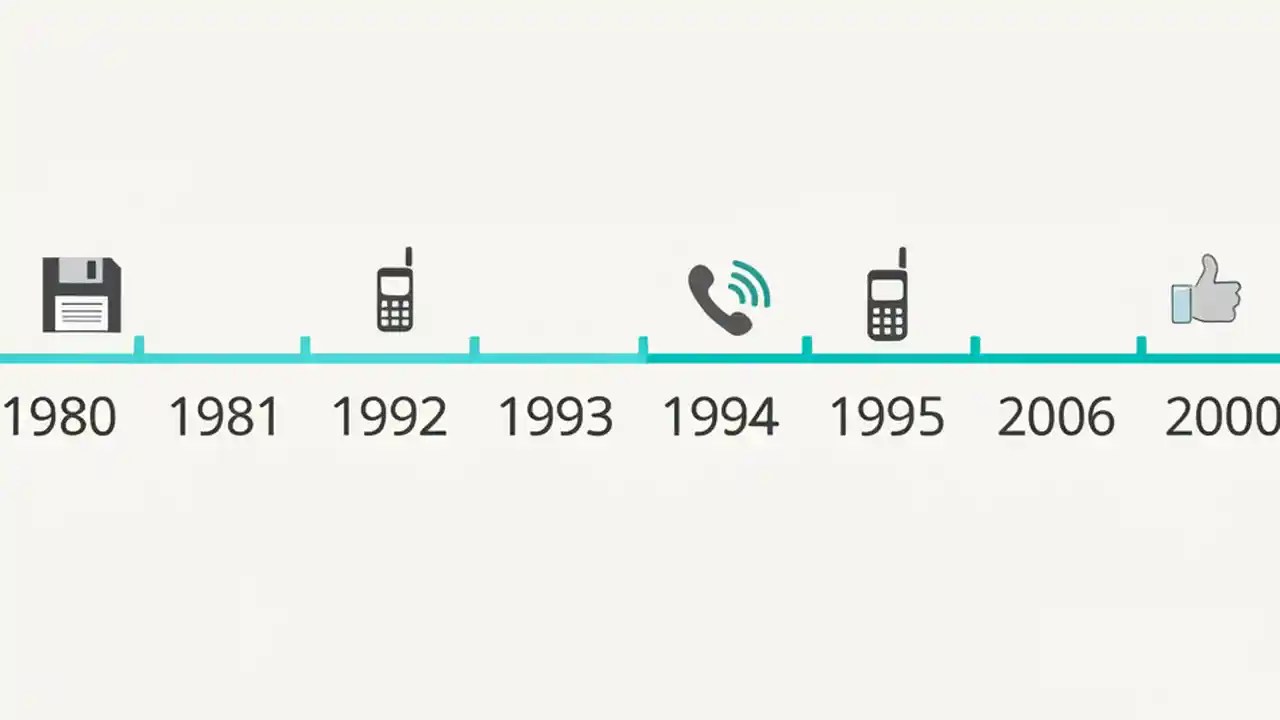 1980 1981 1992 1993 1994 1995 2006 2000