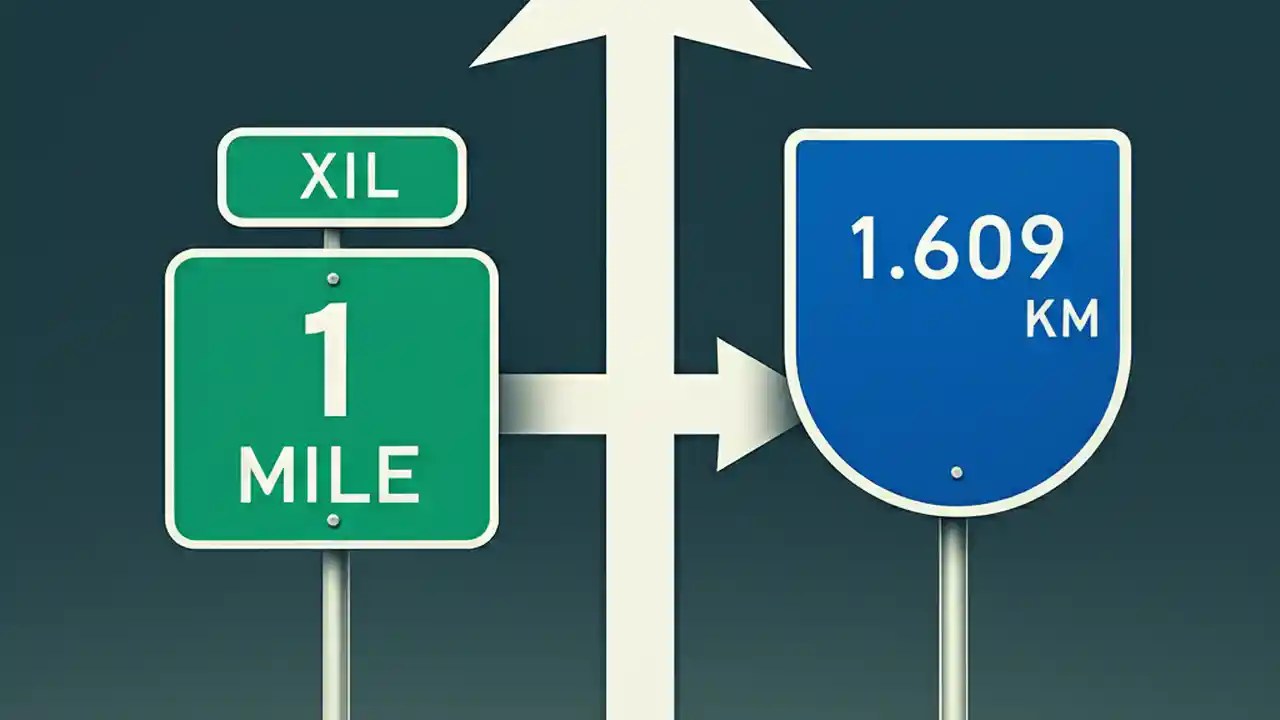 XIL

1
MILE

1.609
KM