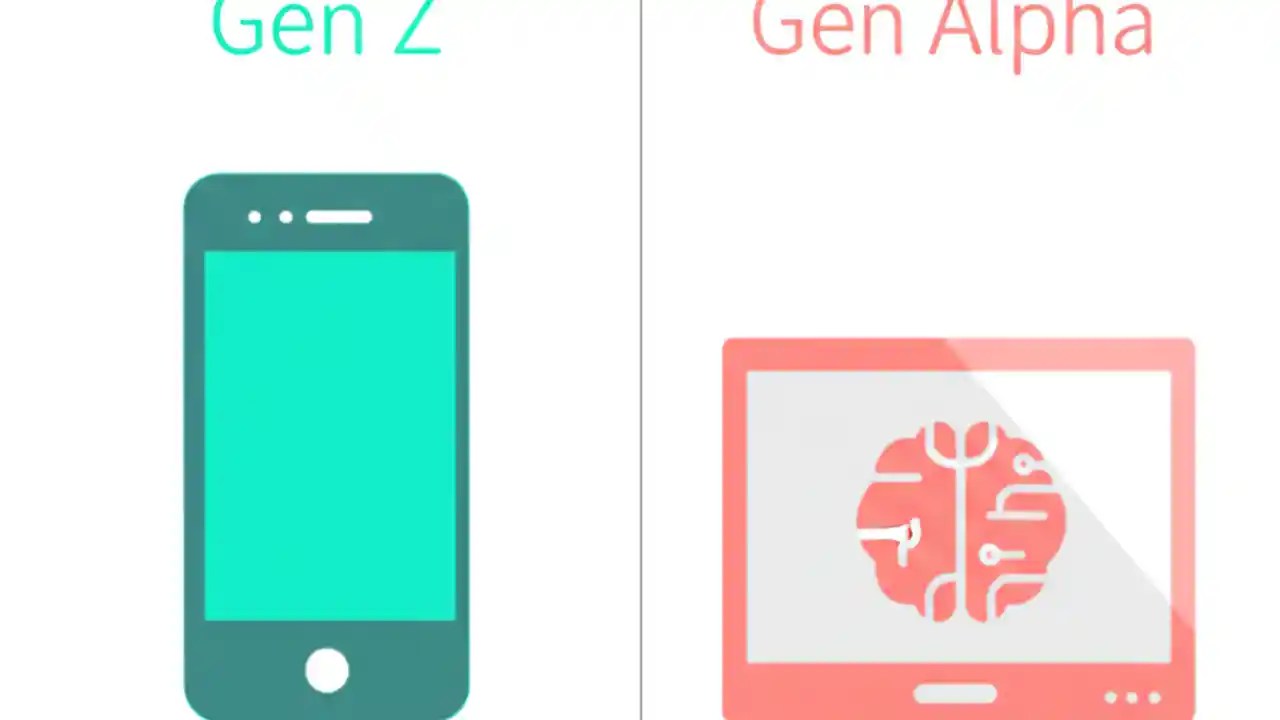 Gen Z

Gen Alpha