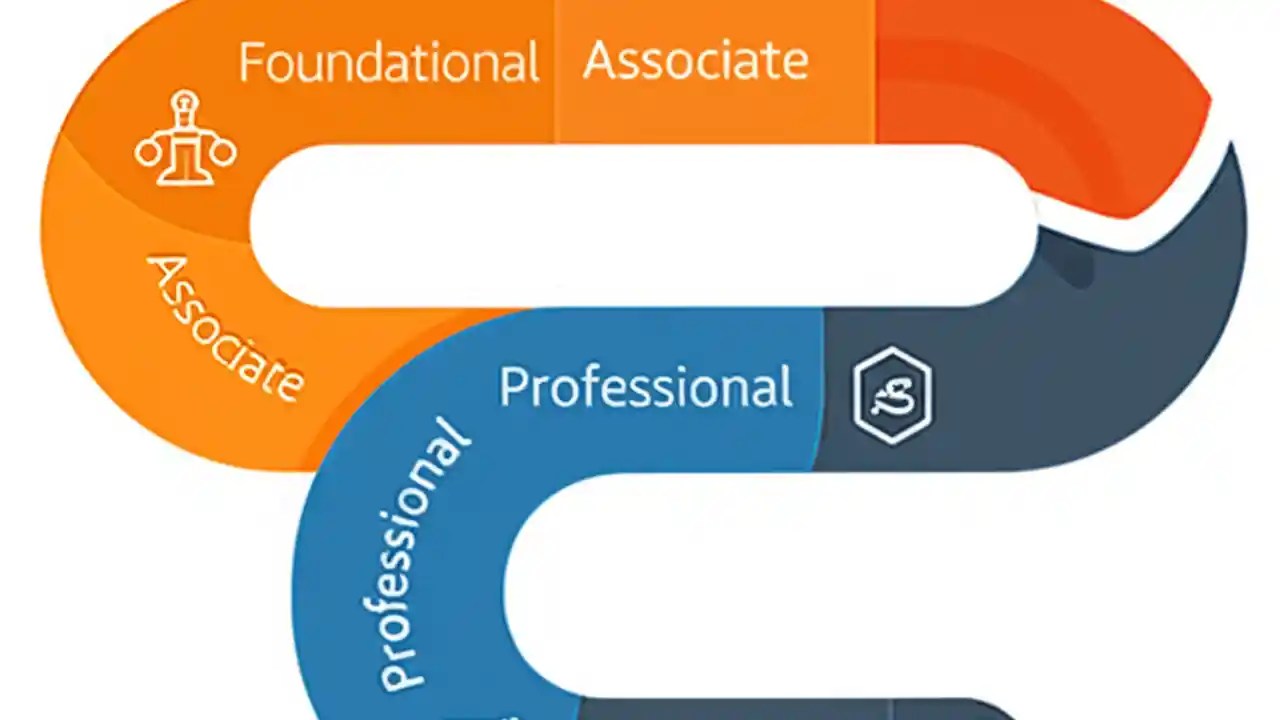 Foundational
Associate
Associate
Professional
Professional