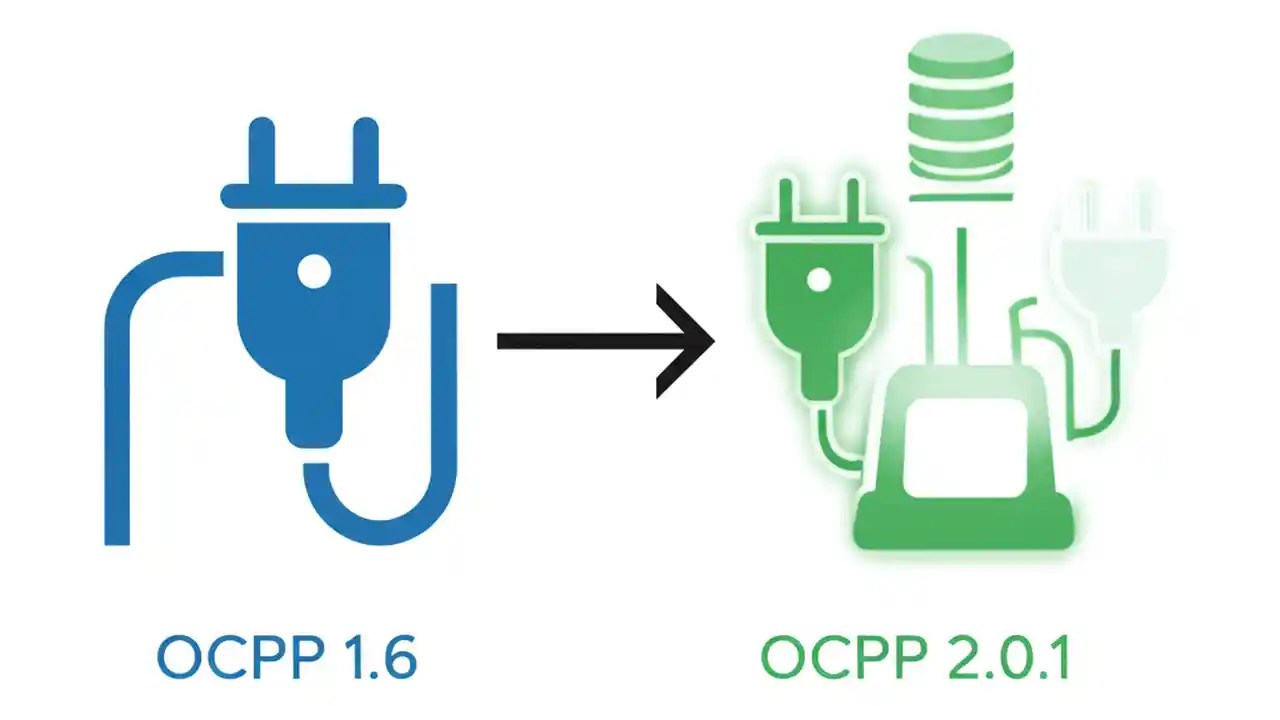 OCPP 1.6

OCPP 2.0.1