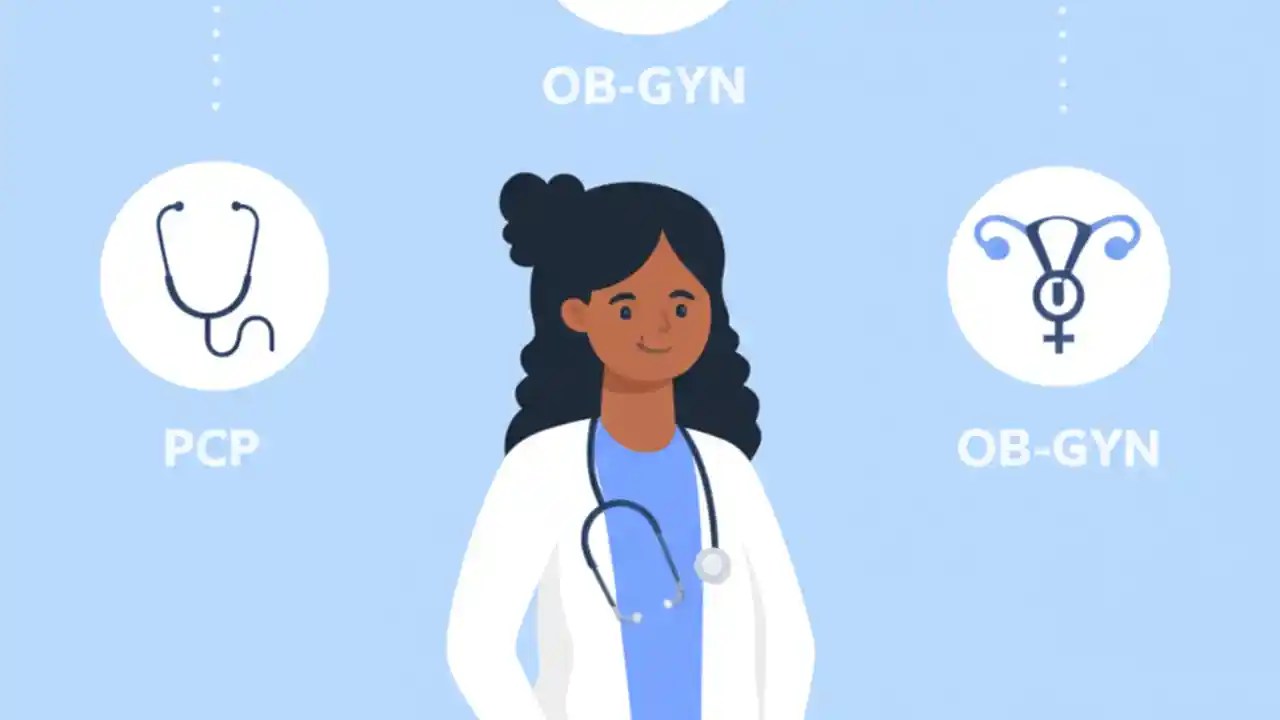 OB-GYN

PCP

OB-GYN