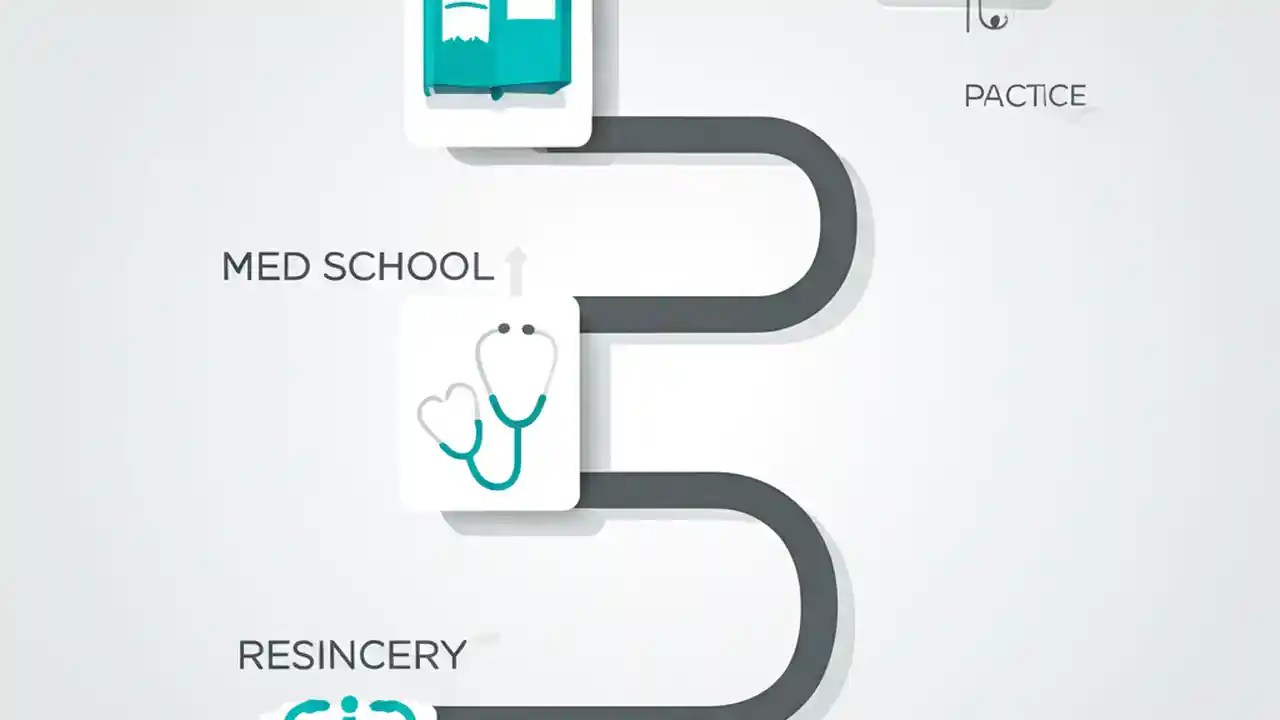 PACTICE

MED SCHOOL

RESINCERY