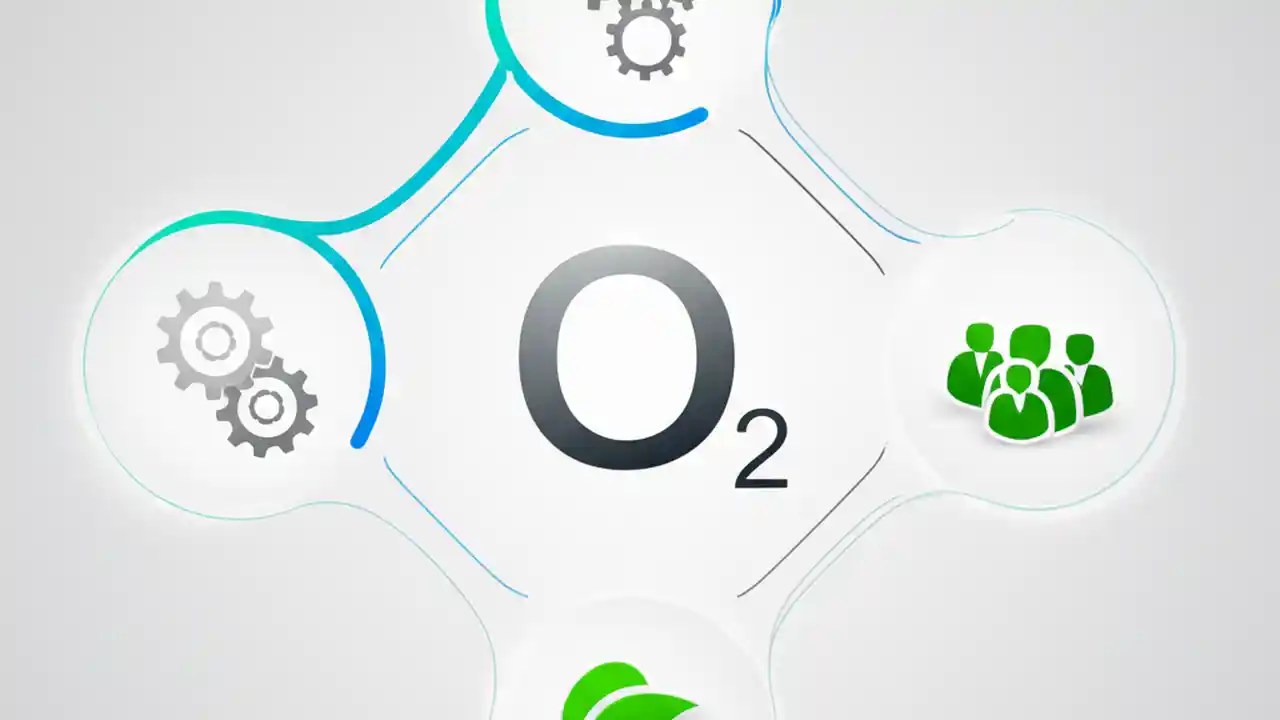 $O_2$