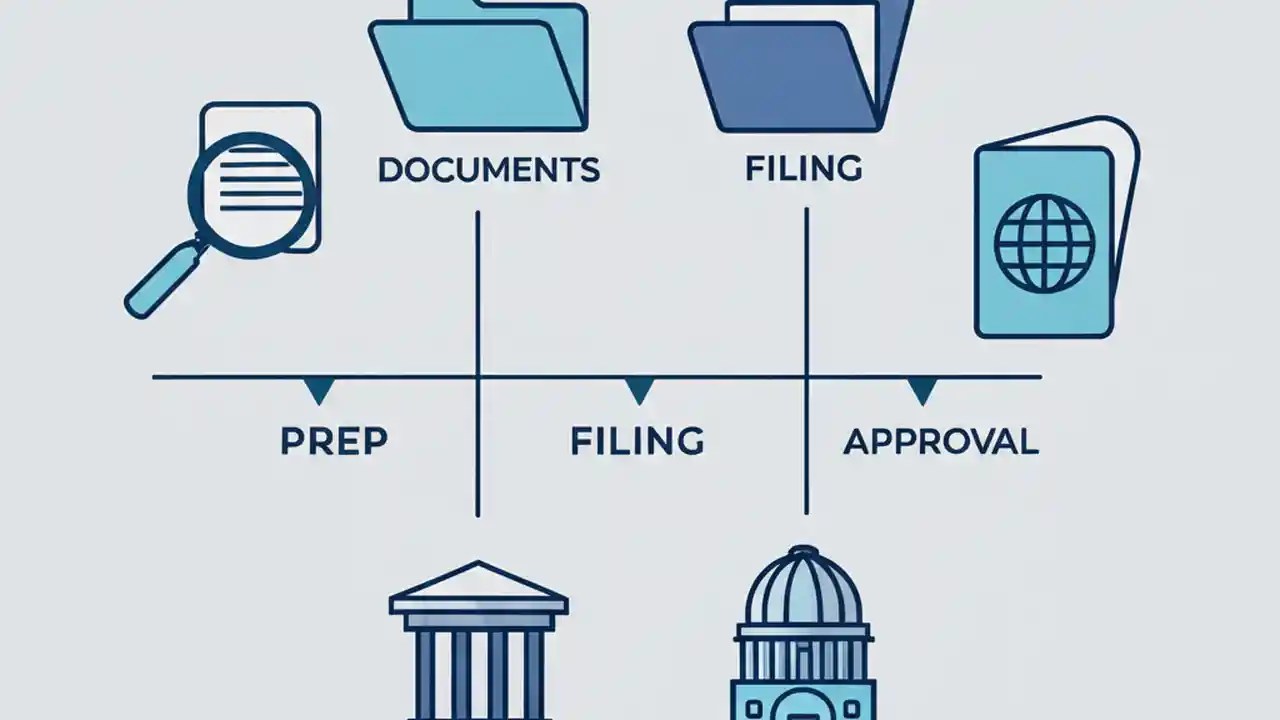 DOCUMENTS

FILING

PREP

FILING

APPROVAL