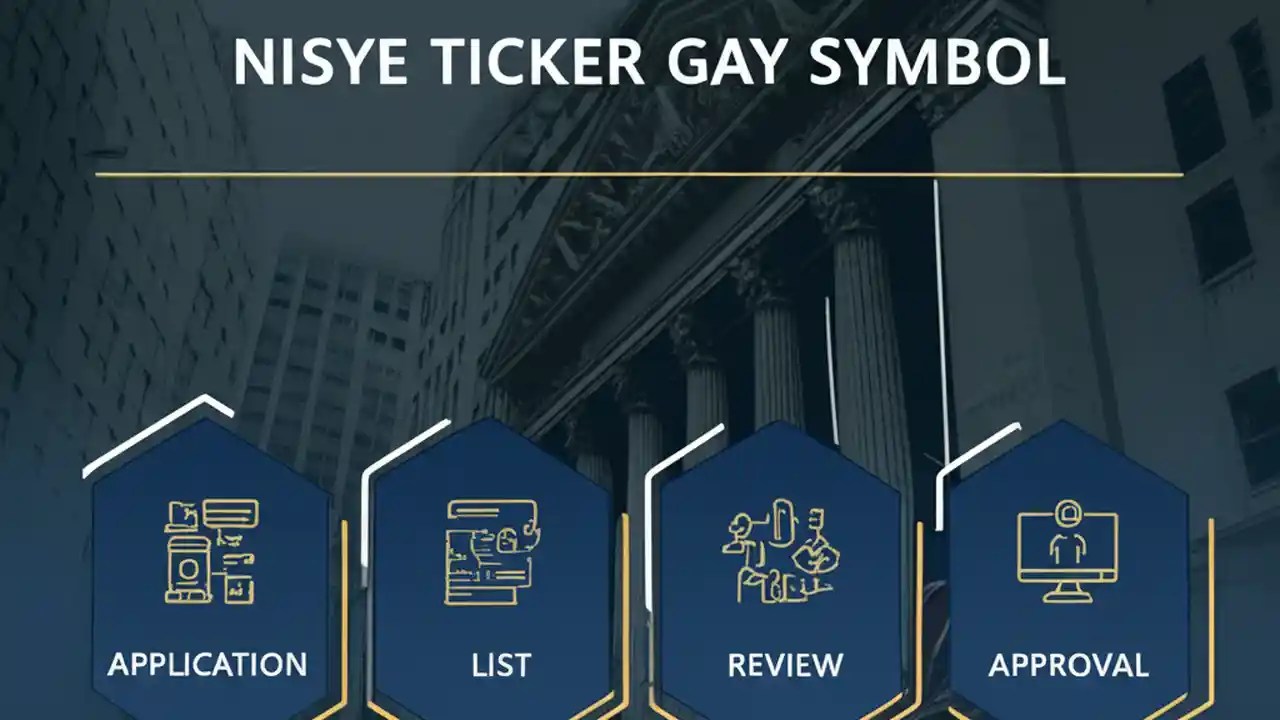 NISYE TICKER GAY SYMBOL

APPLICATION

LIST

REVIEW

APPROVAL