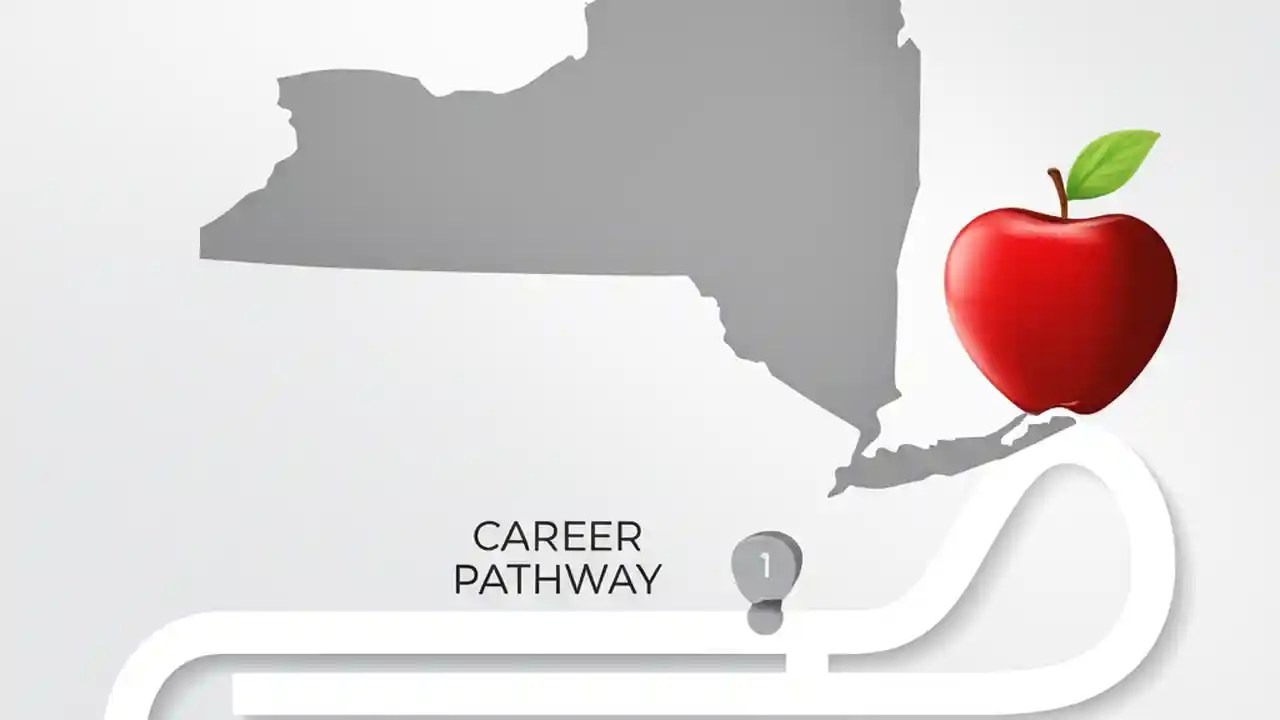 CAREER PATHWAY

1