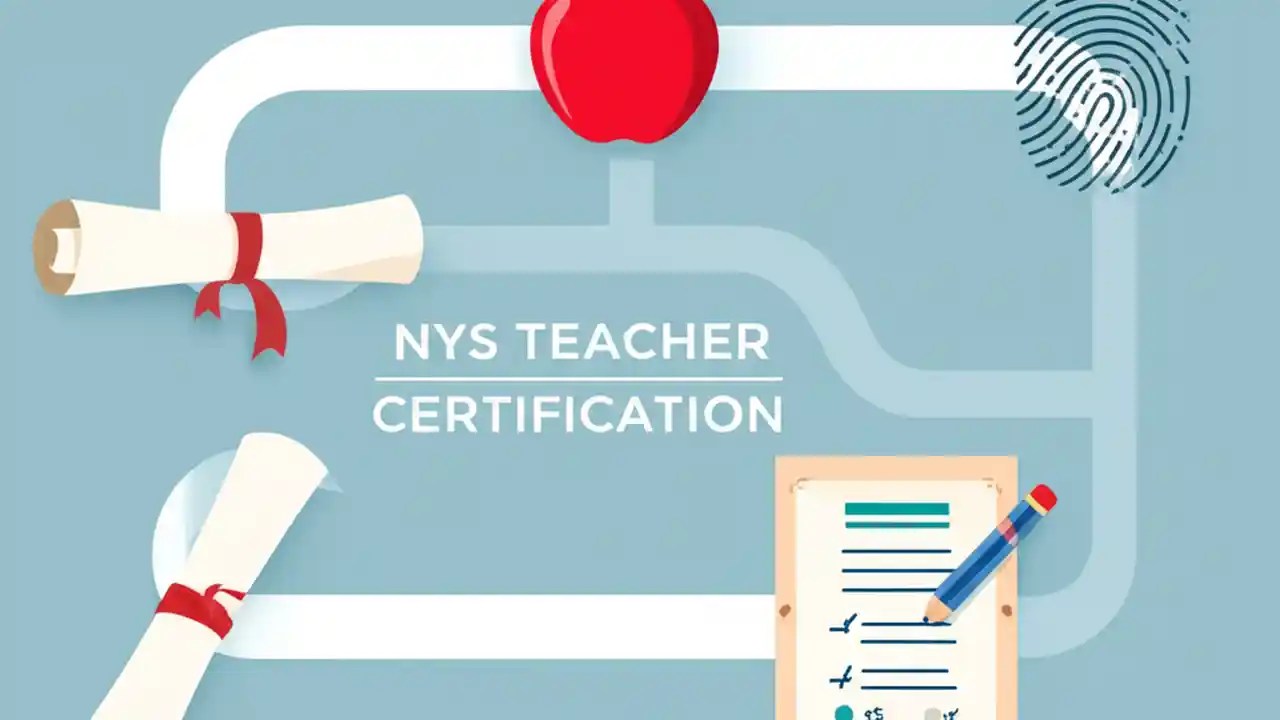 NYS TEACHER

CERTIFICATION